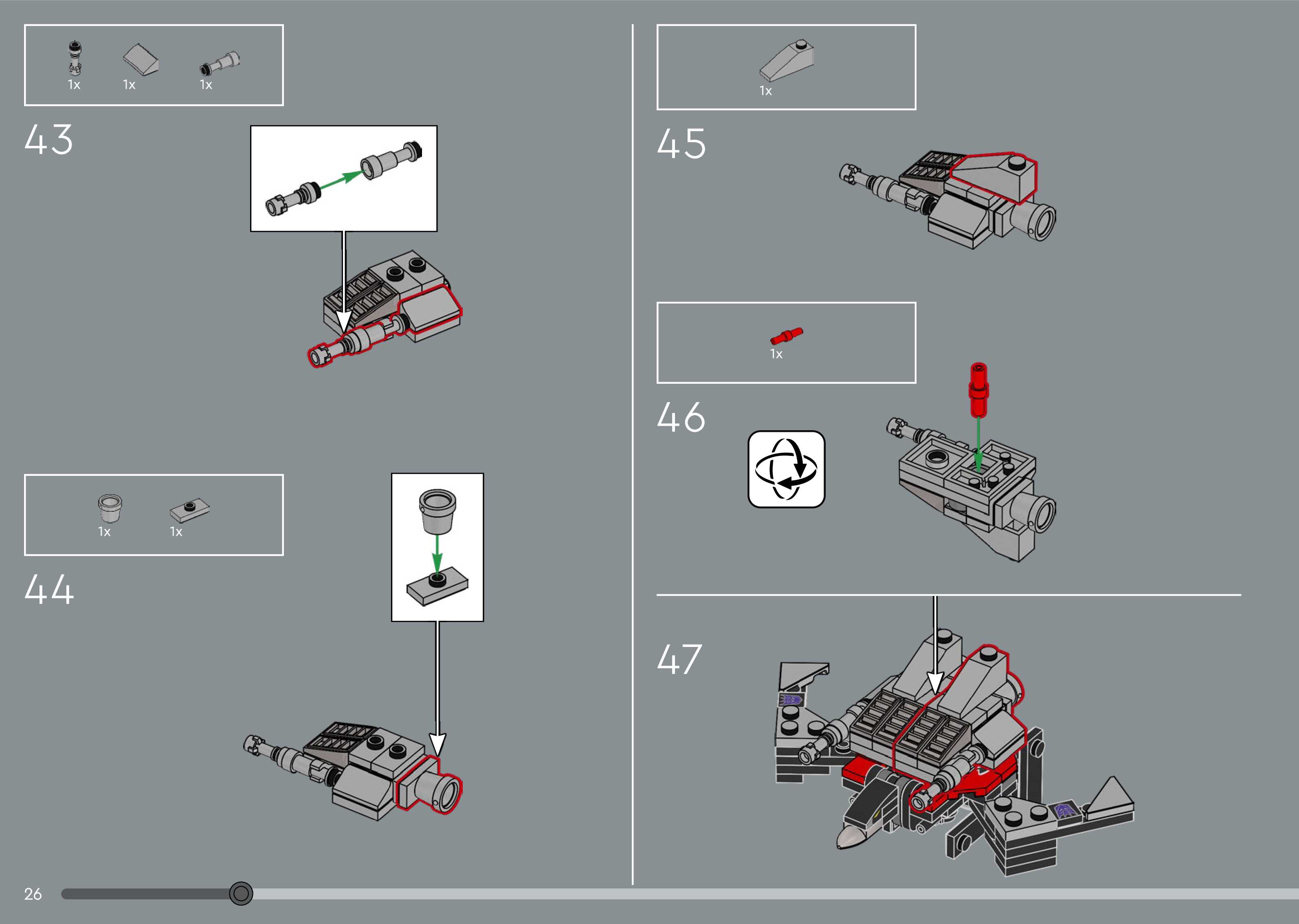 1x 1x 1x

43

1x 1x

44

1x

45

1x

46

47

26