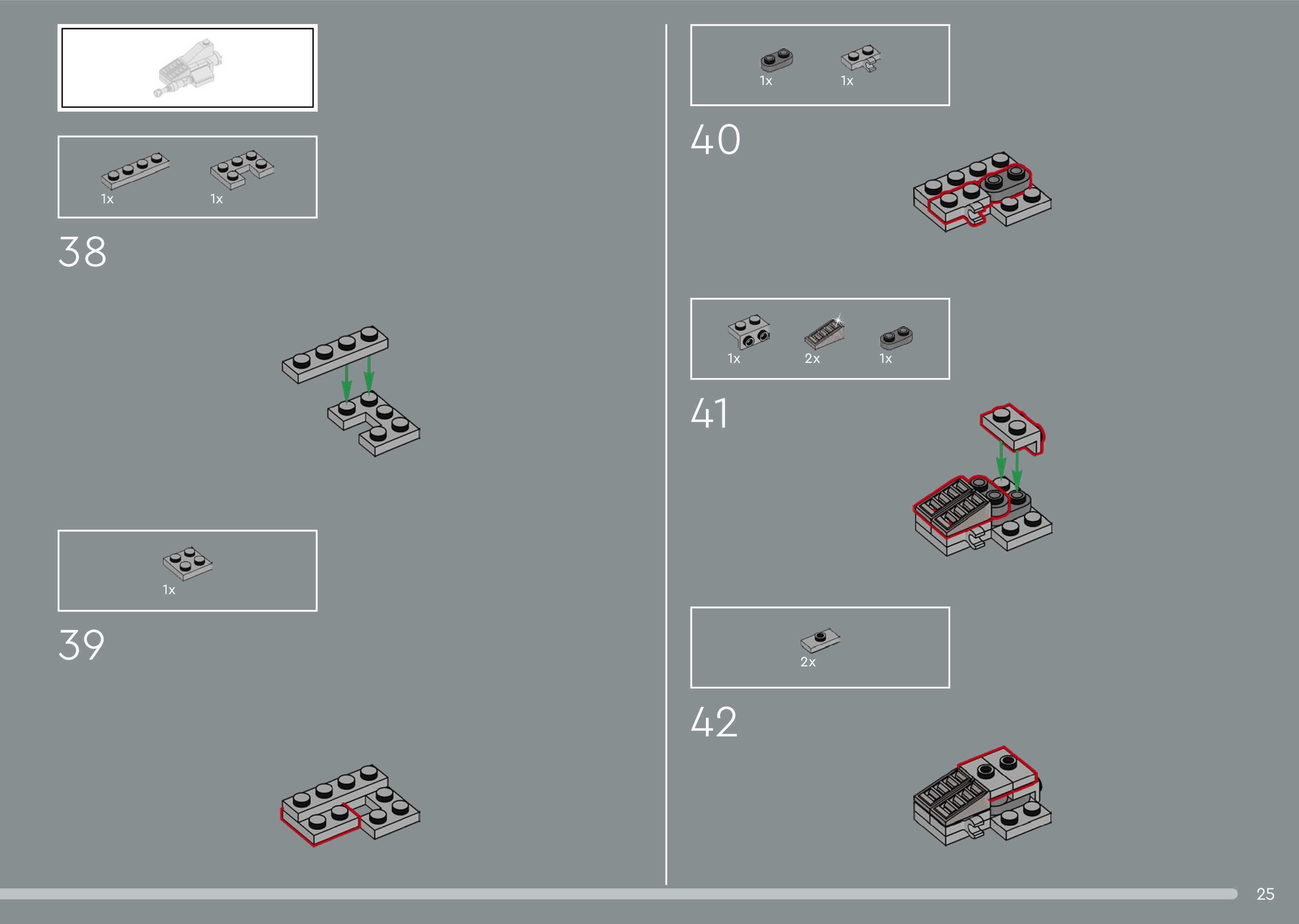 1x 1x

38

1x

39

1x 1x

40

1x 2x 1x

41

2x

42

25