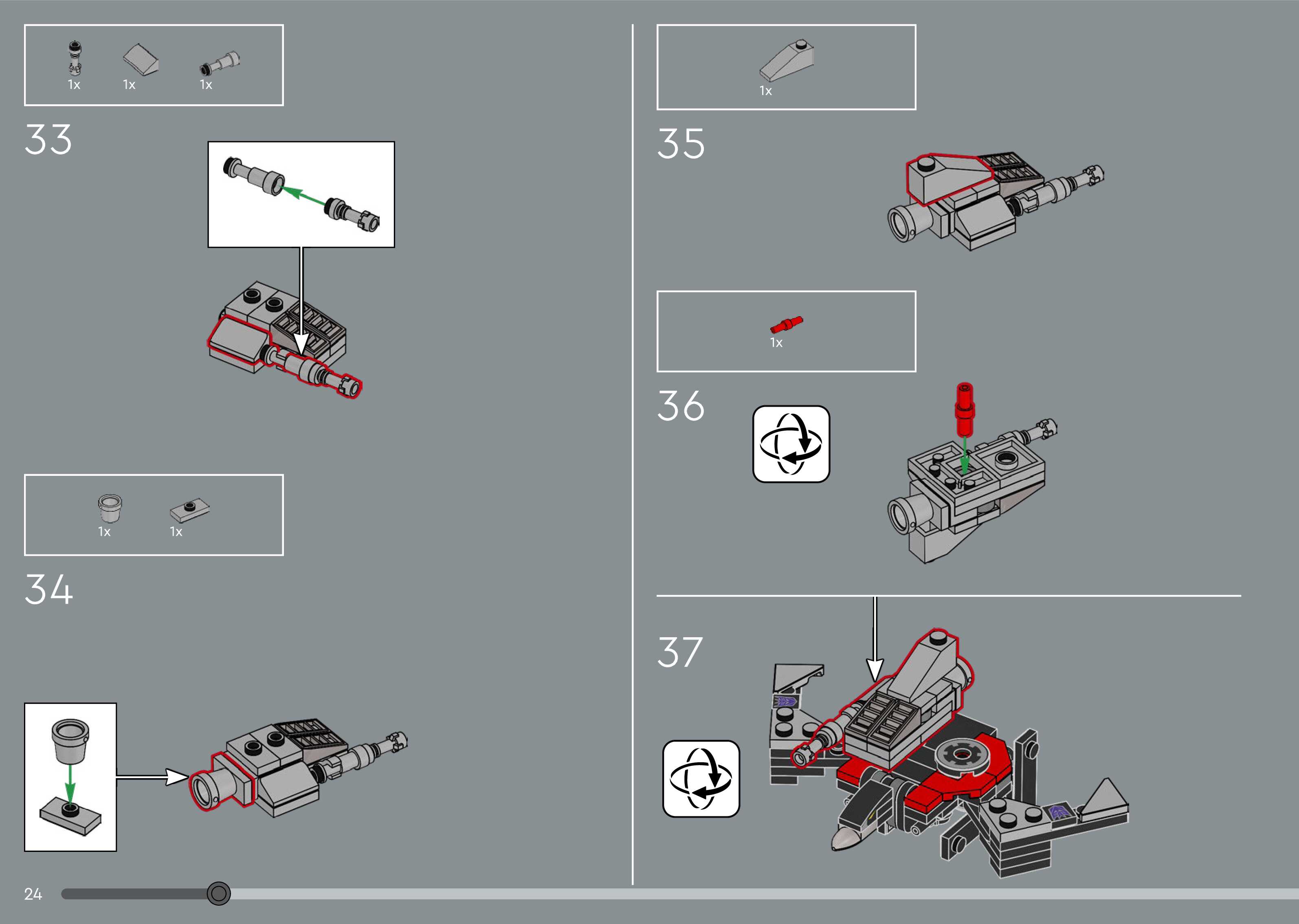 1x 1x 1x

33

1x 1x

34

1x

35

1x

36

37

24