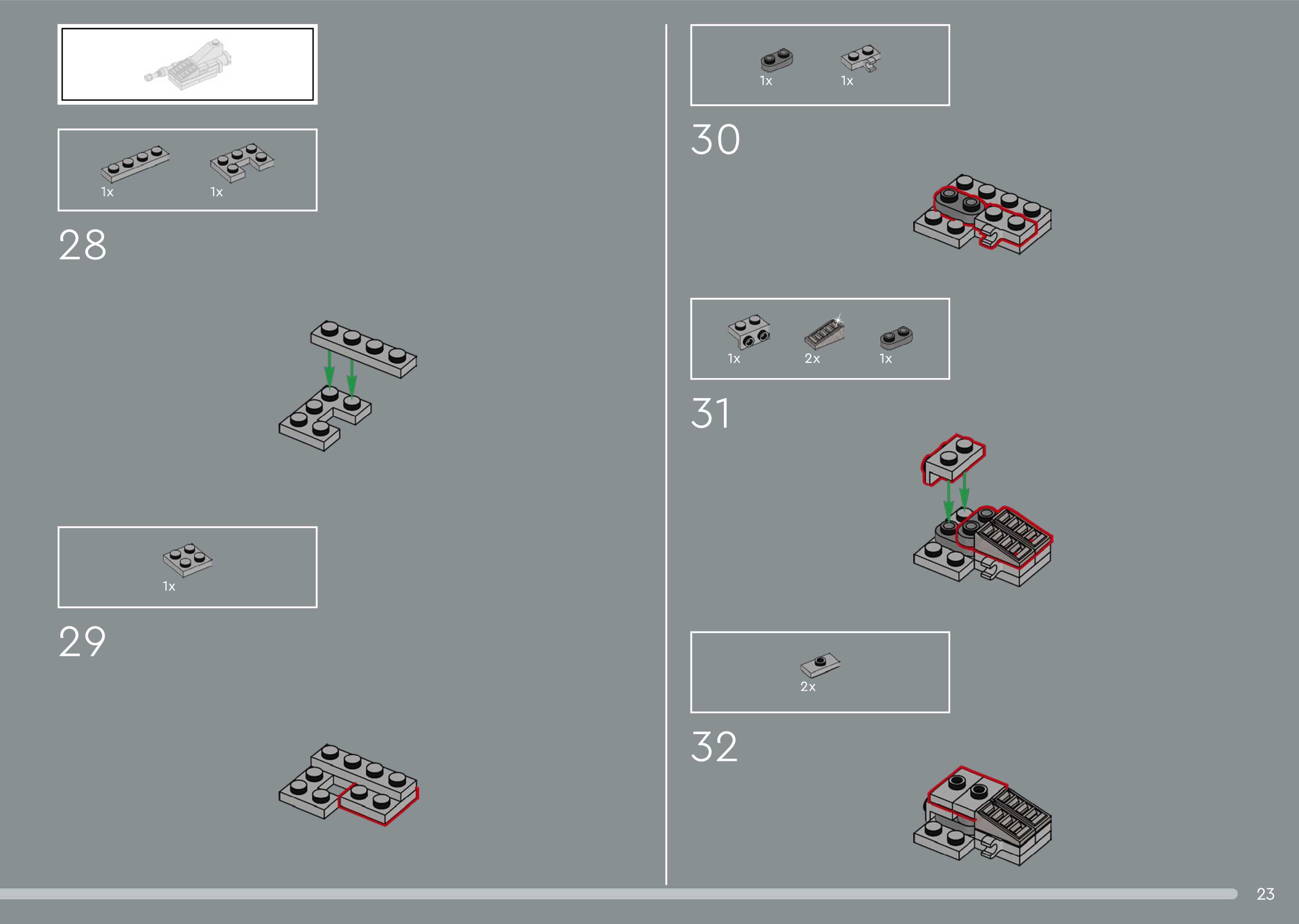 1x 1x

28

1x

29

1x 1x

30

1x 2x 1x

31

2x

32

23