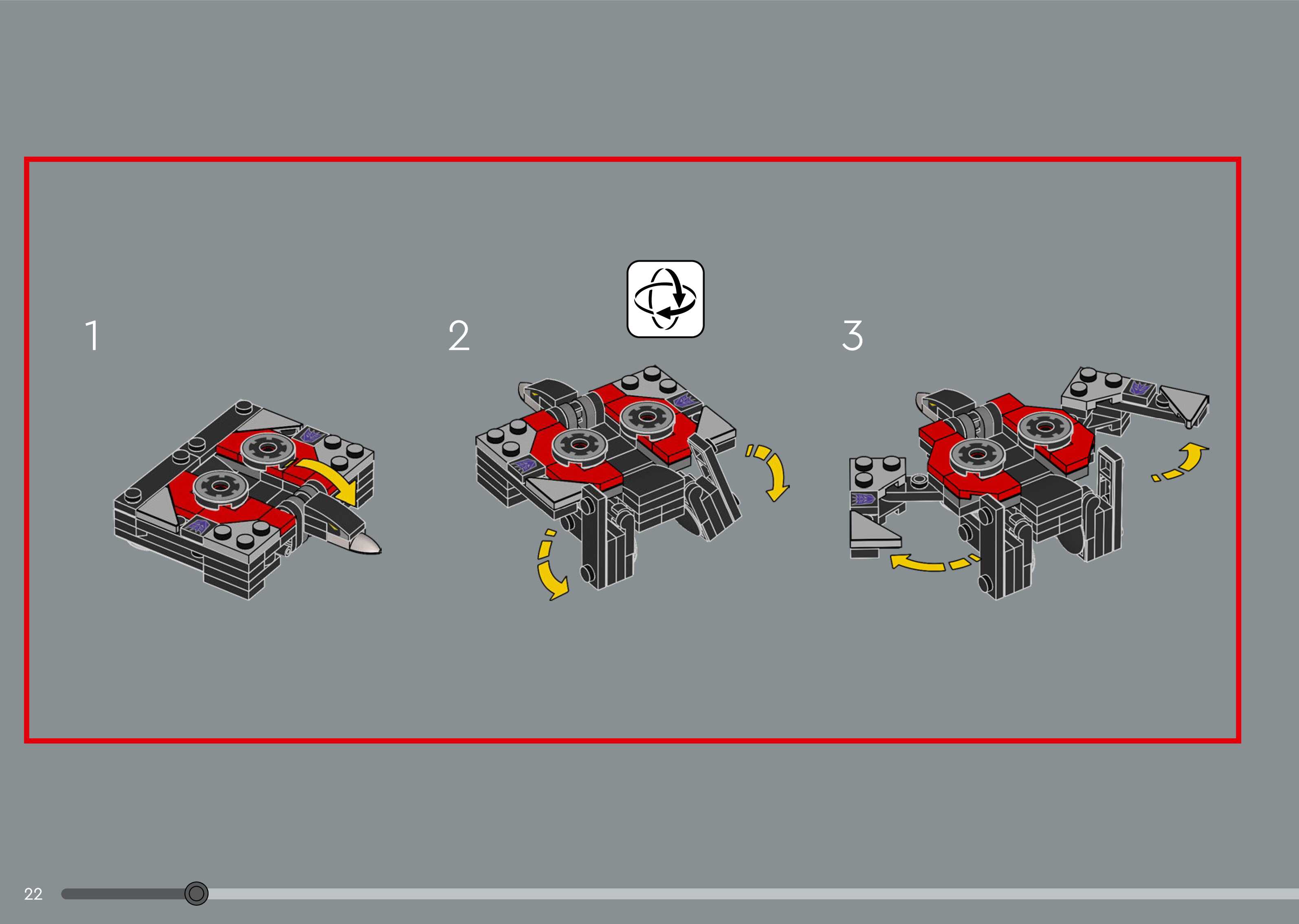 1

2

3

22