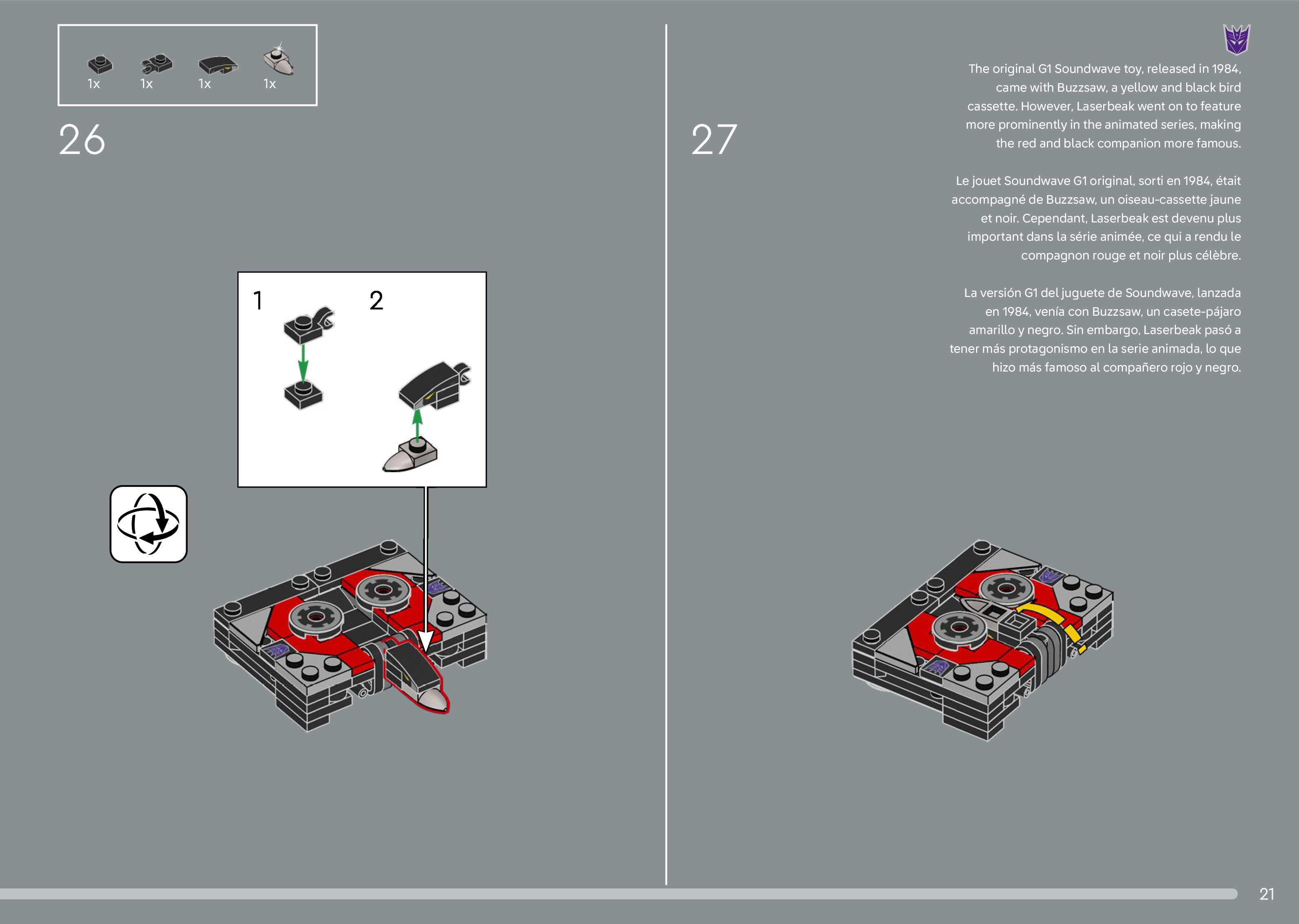 1x 1x 1x 1x

26

1 2

27

The original G1 Soundwave toy, released in 1984, came with Buzzsaw, a yellow and black bird cassette. However, Laserbeak went on to feature more prominently in the animated series, making the red and black companion more famous.

Le jouet Soundwave G1 original, sorti en 1984, était accompagné de Buzzsaw, un oiseau-cassette jaune et noir. Cependant, Laserbeak est devenu plus important dans la série animée, ce qui a rendu le compagnon rouge et noir plus célèbre.

La versión G1 del juguete de Soundwave, lanzada en 1984, venía con Buzzsaw, un casete-pájaro amarillo y negro. Sin embargo, Laserbeak pasó a tener más protagonismo en la serie animada, lo que hizo más famoso al compañero rojo y negro.

21