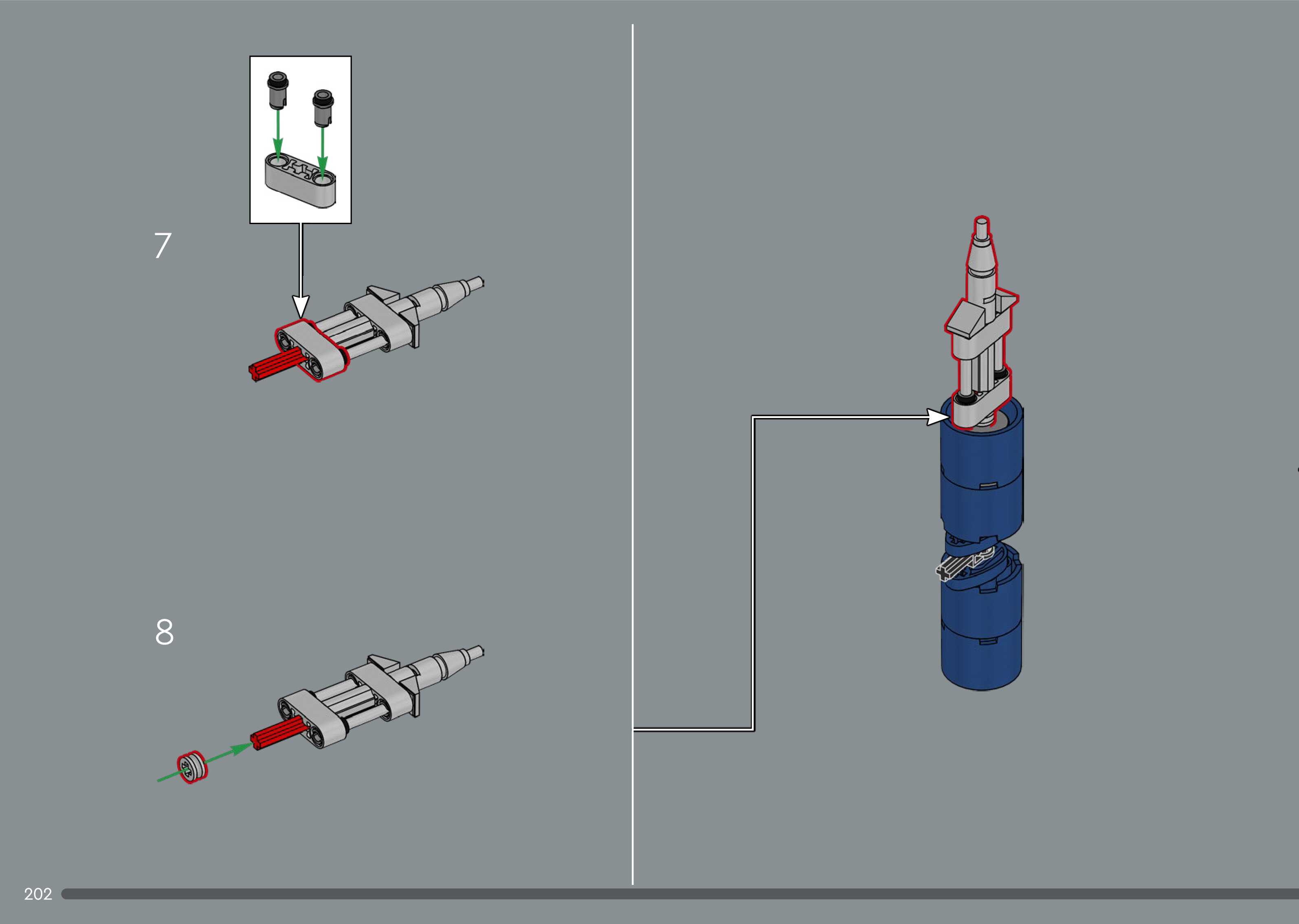 7

8

202