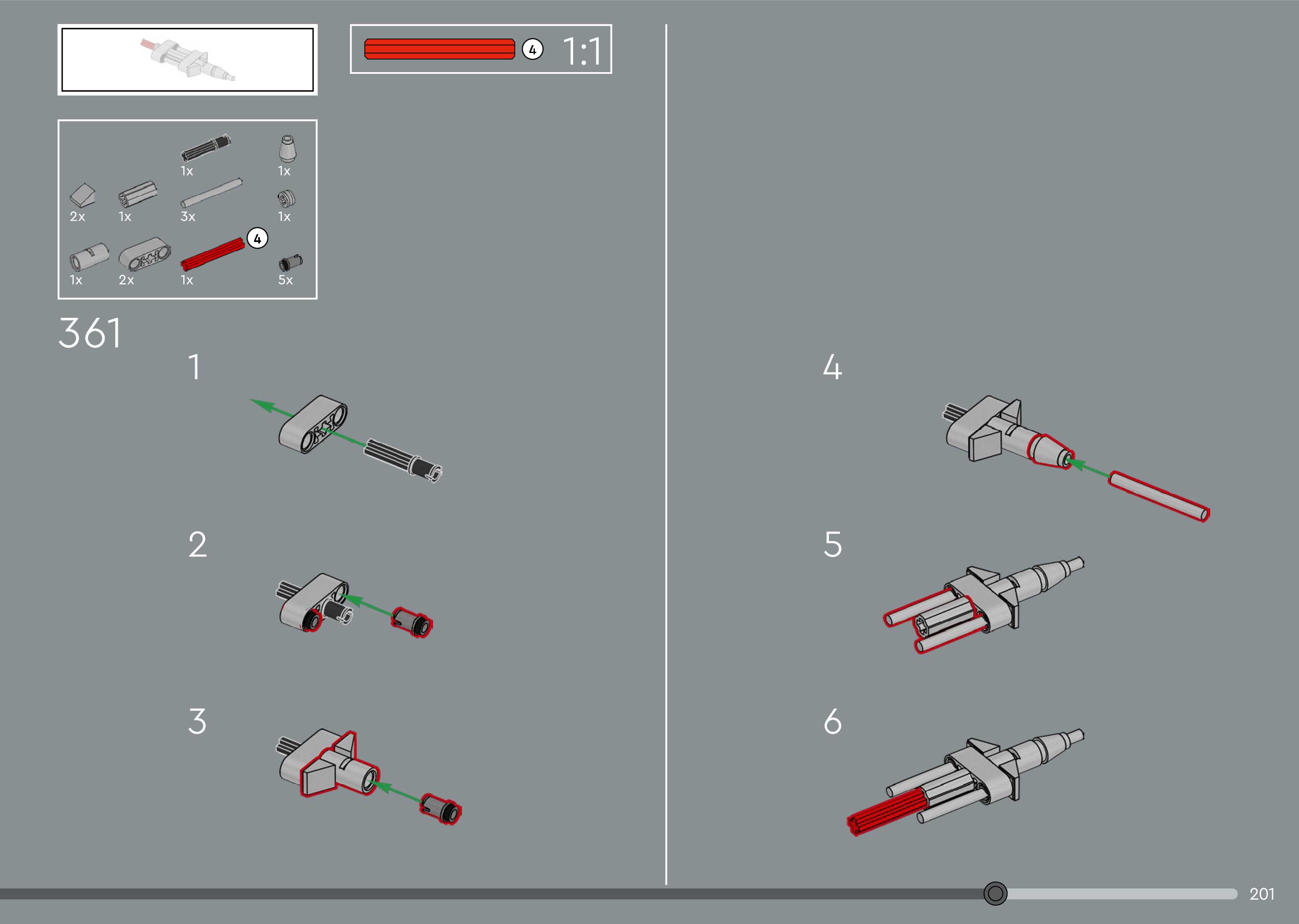 4 1:1

1x
1x
2x
1x
3x
1x
4
1x
2x
1x
5x

361

1

2

3

4

5

6

201