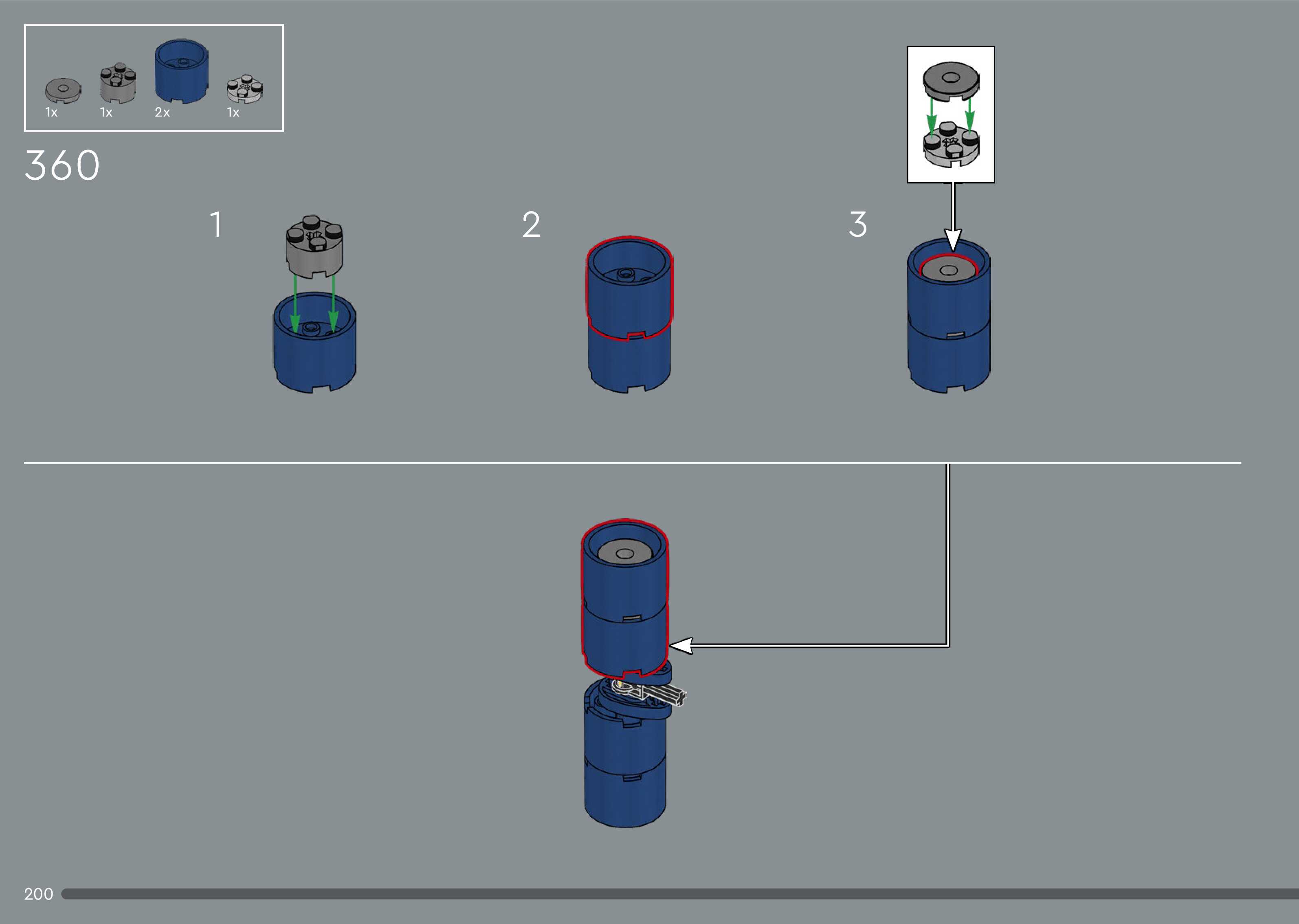 1x 1x 2x 1x

360

1

2

3

200