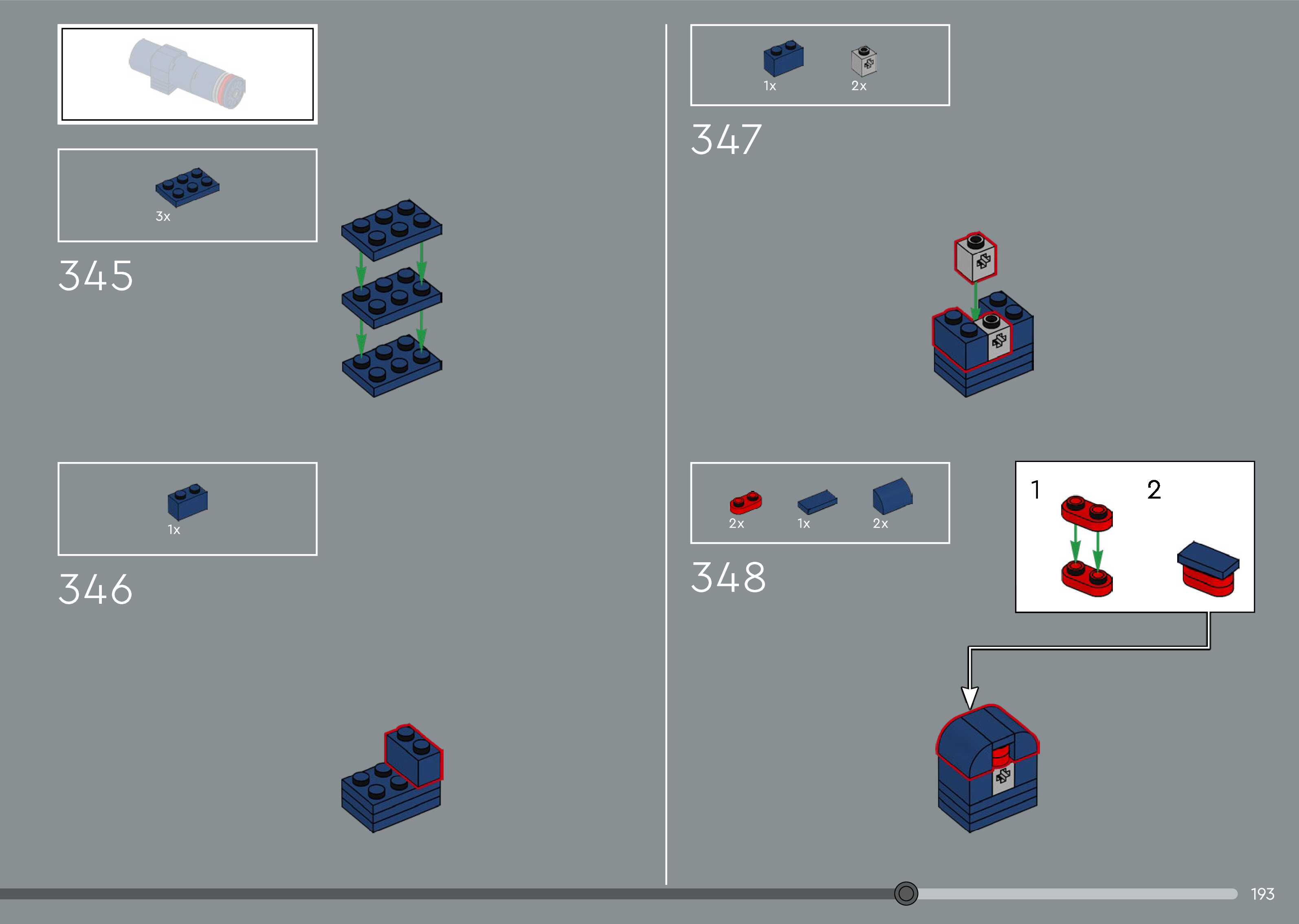 3x

345

1x

346

1x 2x

347

2x 1x 2x

348

1

2

193