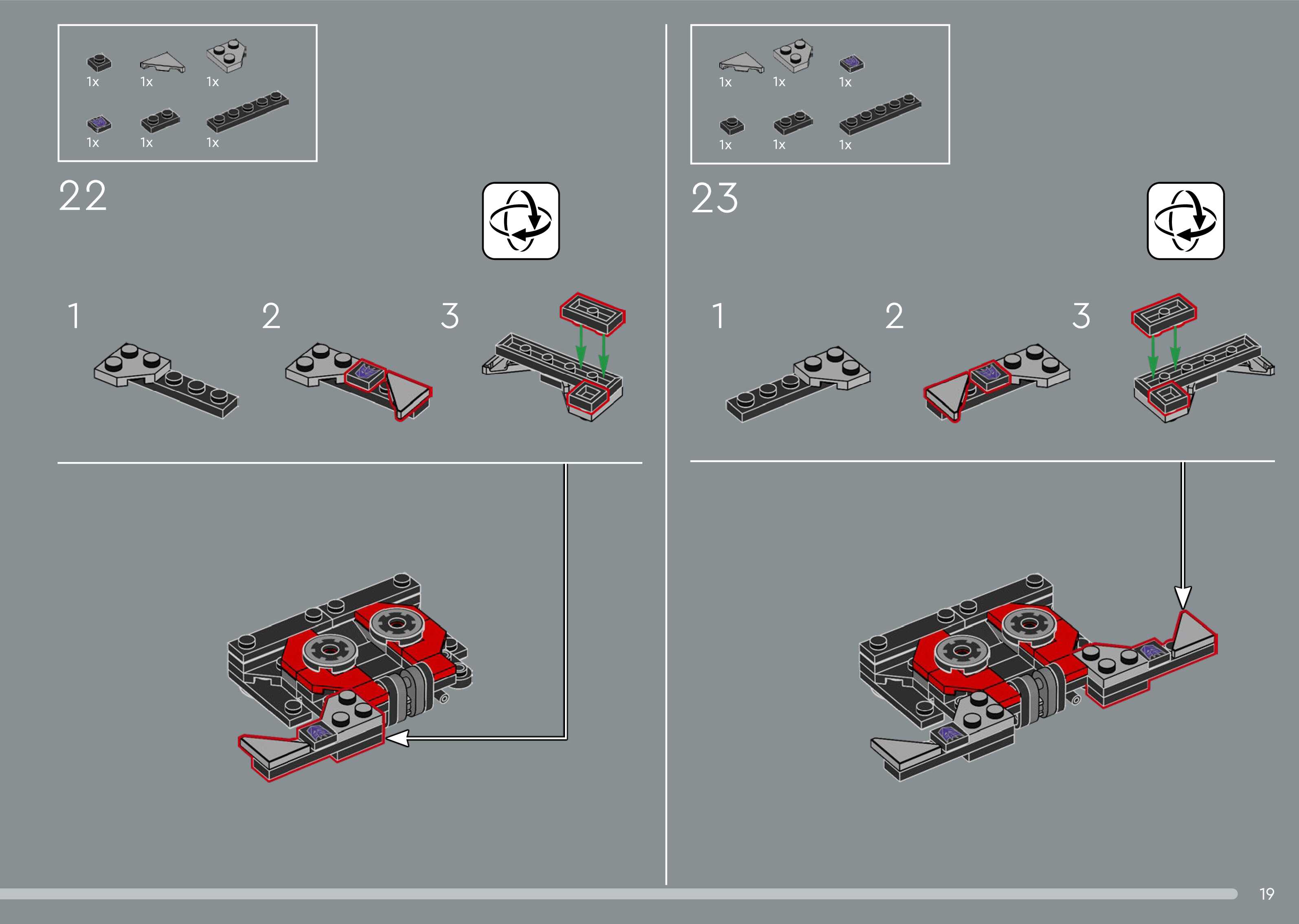 1x 1x 1x

1x 1x 1x

22

1

2

3

1x 1x 1x

1x 1x 1x

23

1

2

3

19