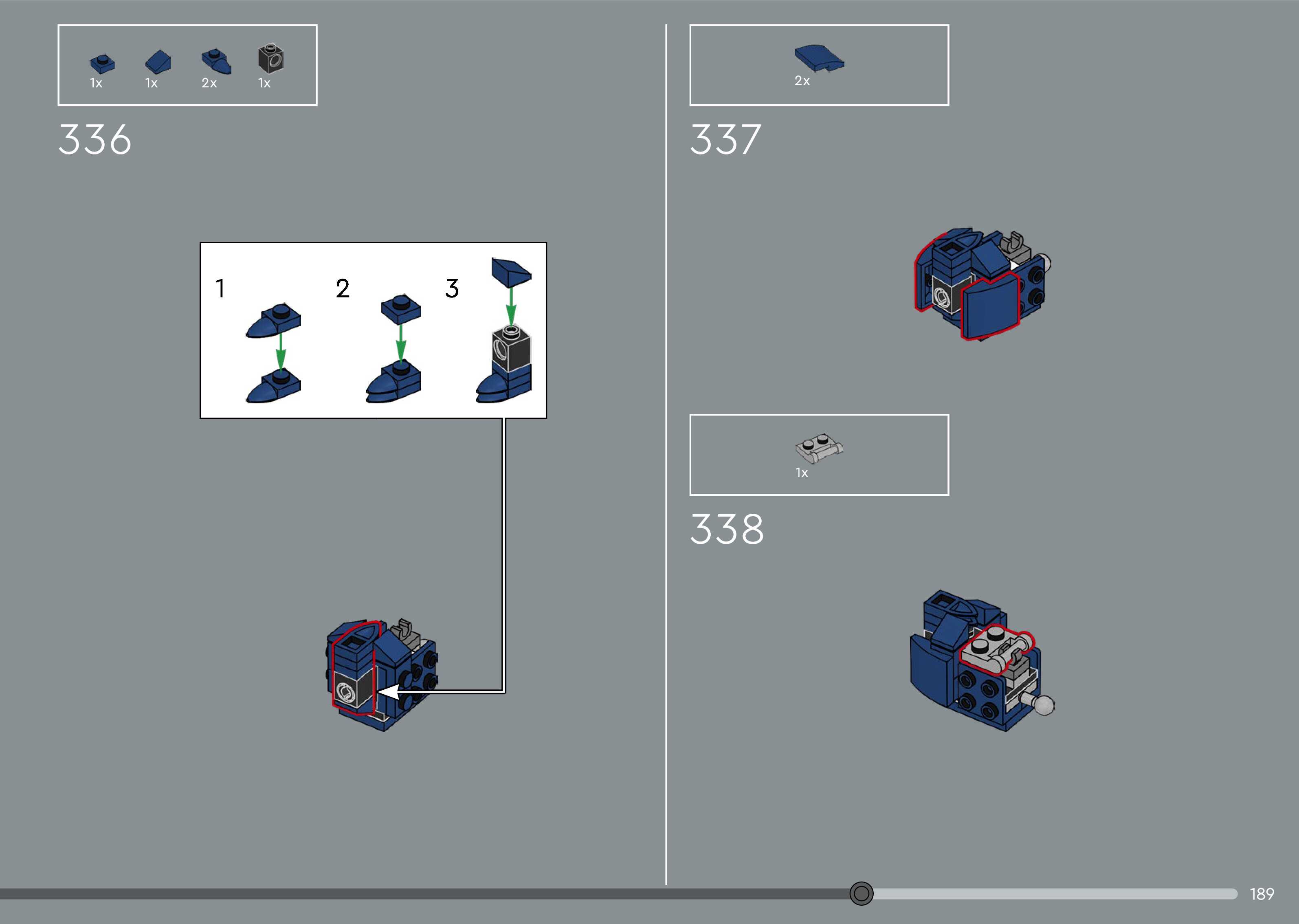 1x 1x 2x 1x

336

1

2

3

2x

337

1x

338

189