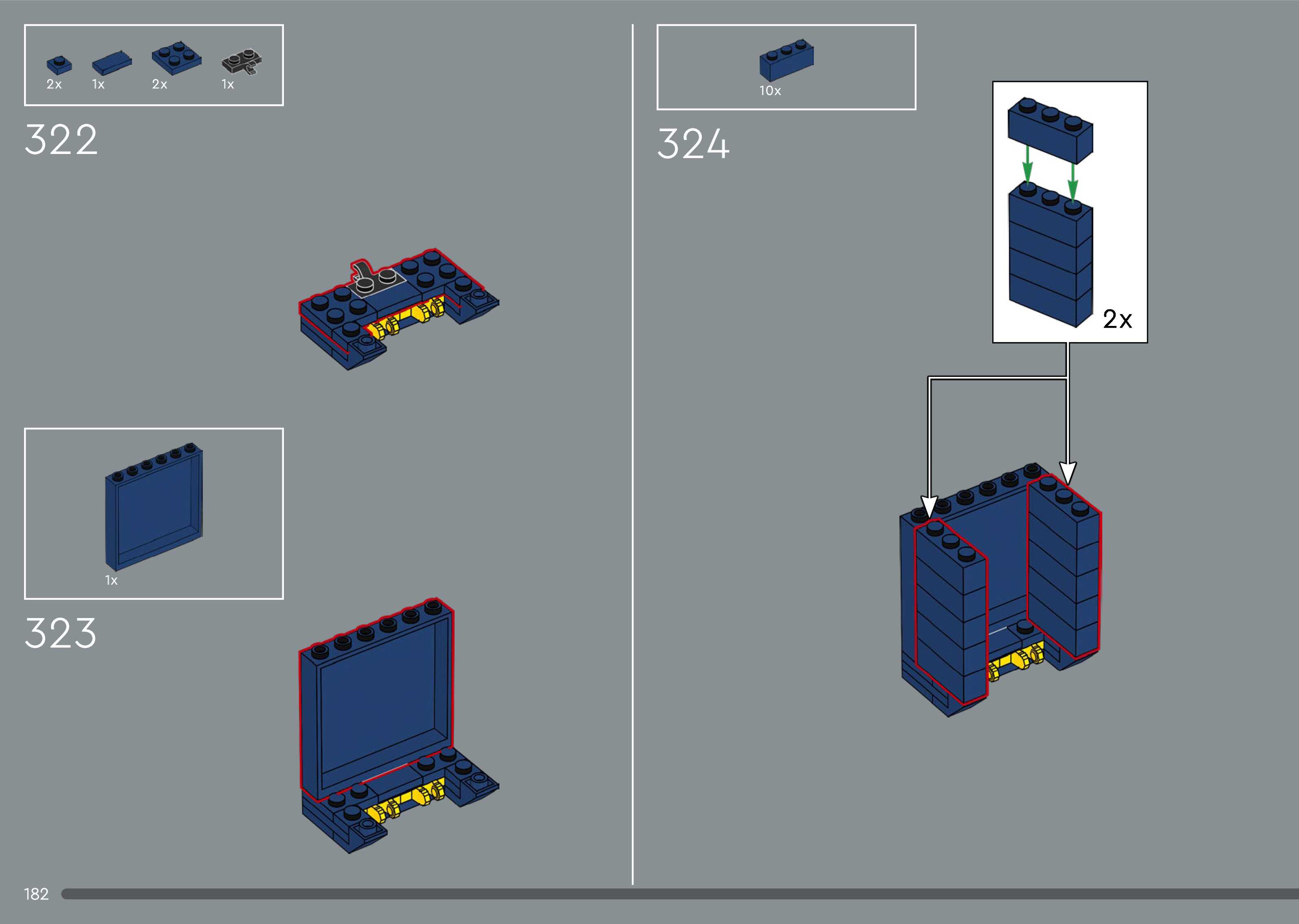 2x 1x 2x 1x

322

1x

323

10x

324

2x

182