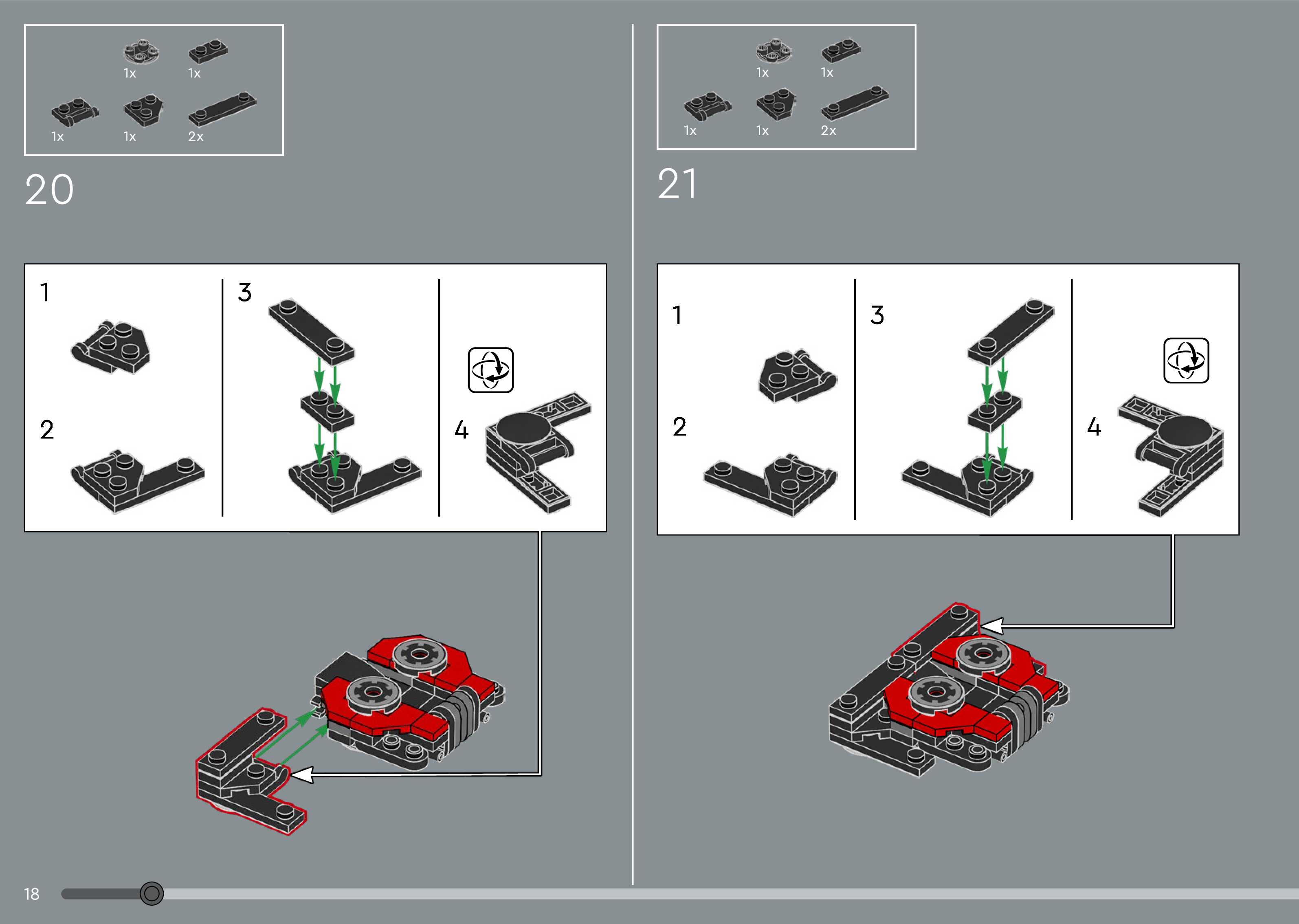 1x 1x
1x 1x 2x

20

1

2

3

4

1x 1x
1x 1x 2x

21

1

2

3

4

18