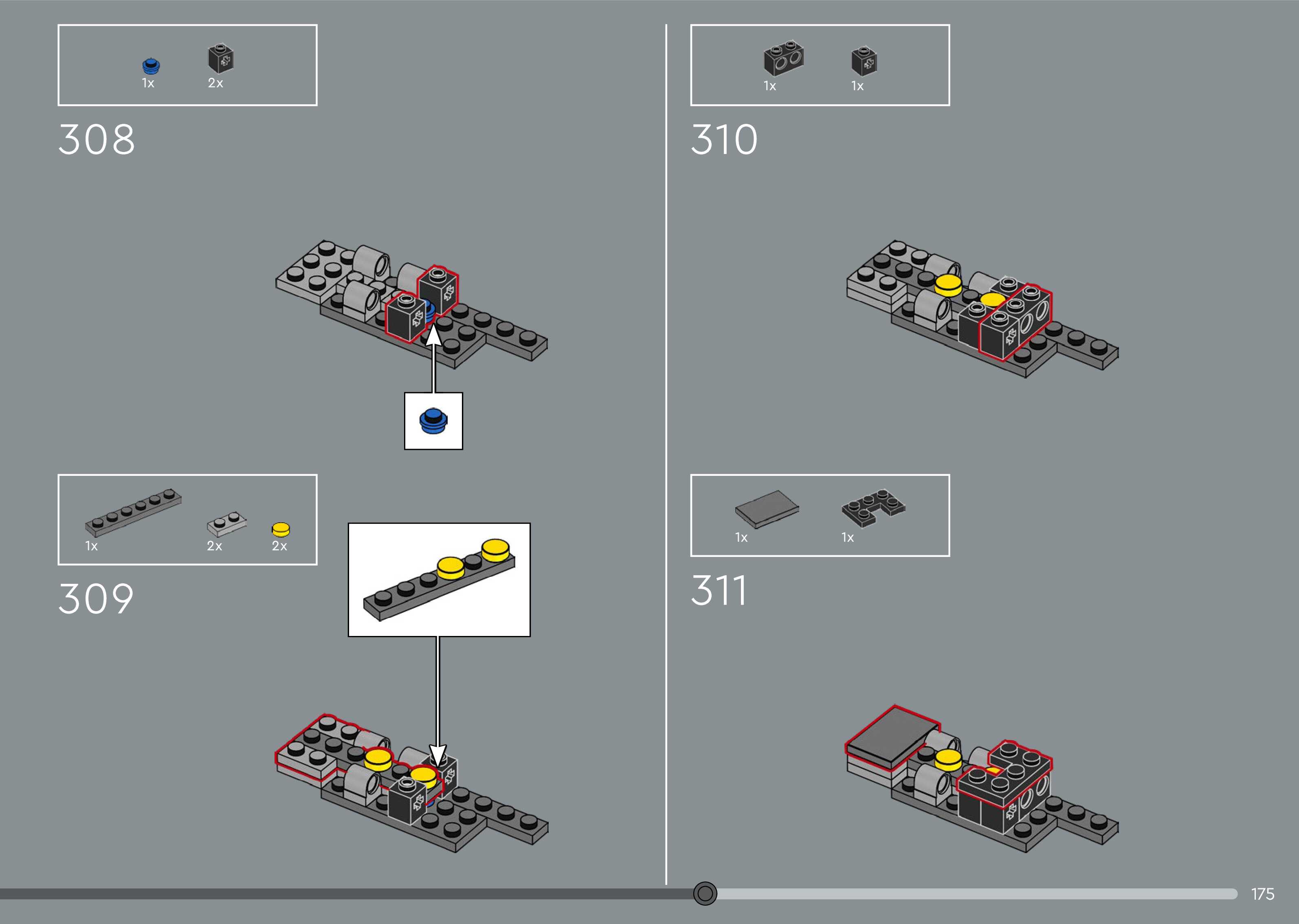 1x 2x

308

1x 2x 2x

309

1x 1x

310

1x 1x

311

175