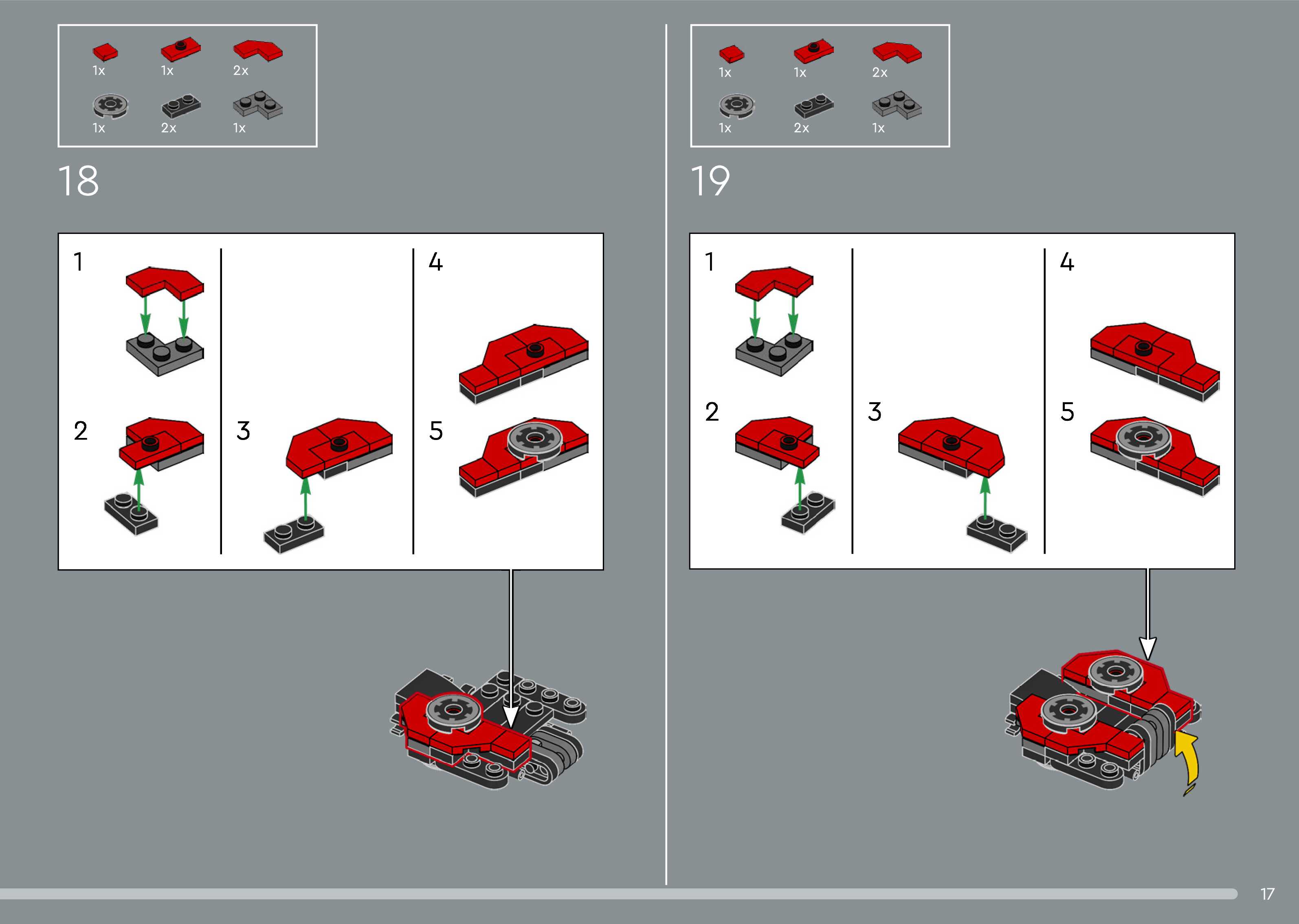 1x 1x 2x
1x 2x 1x

18

1
2
3
4
5

1x 1x 2x
1x 2x 1x

19

1
2
3
4
5

17