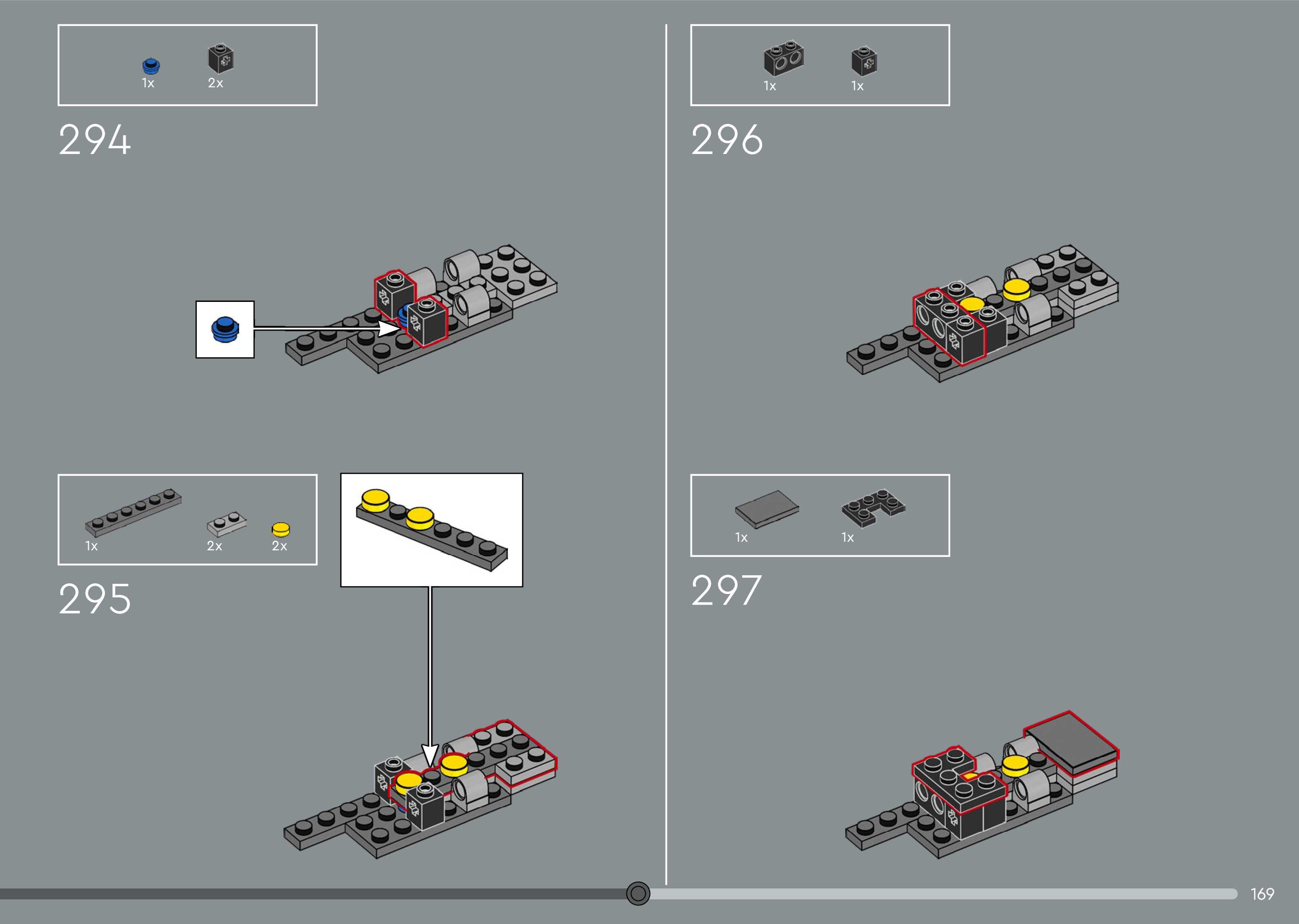 1x 2x

294

1x 2x 2x

295

1x 1x

296

1x 1x

297

169