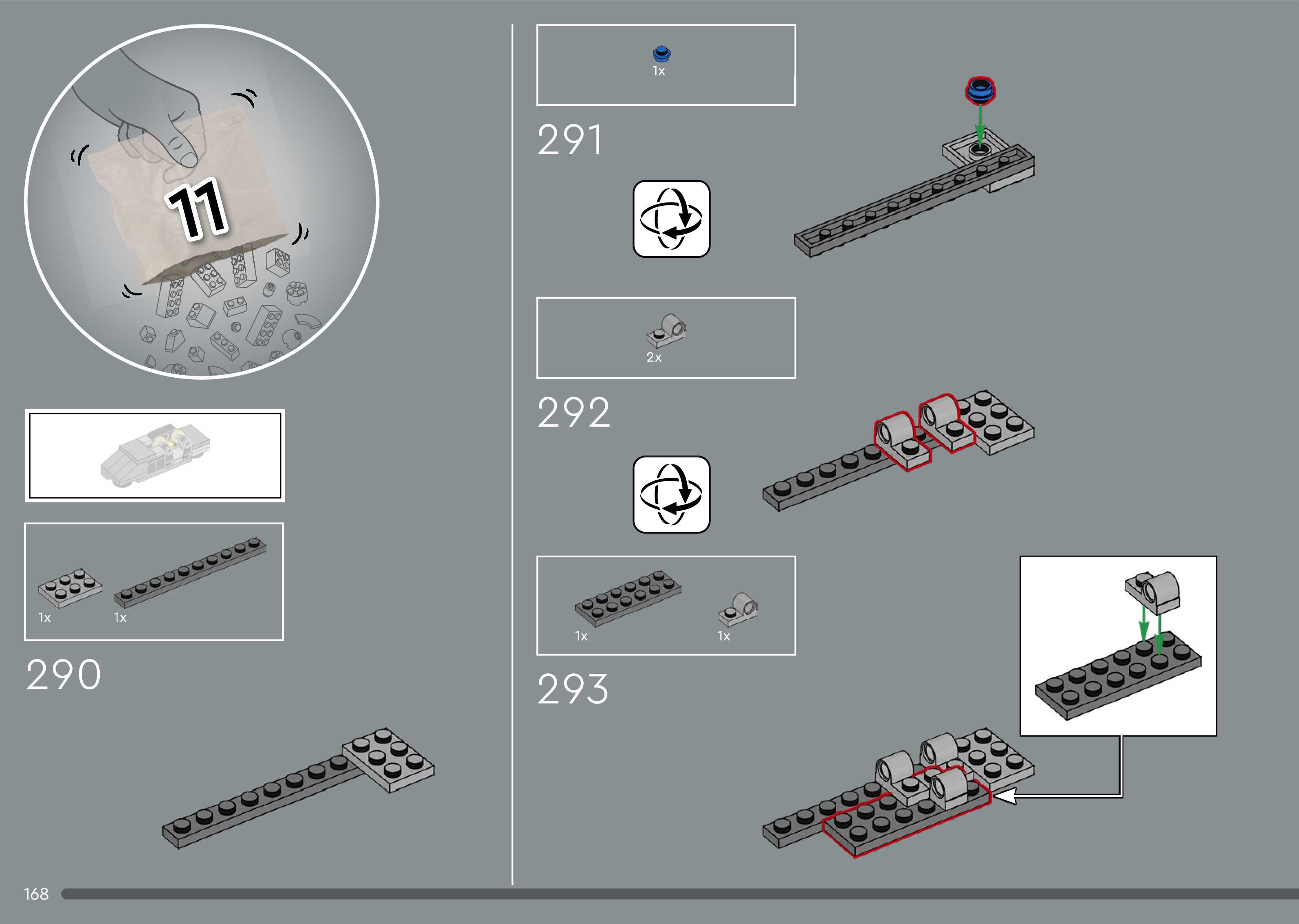 11

1x 1x

290

1x

291

2x

292

1x 1x

293

168