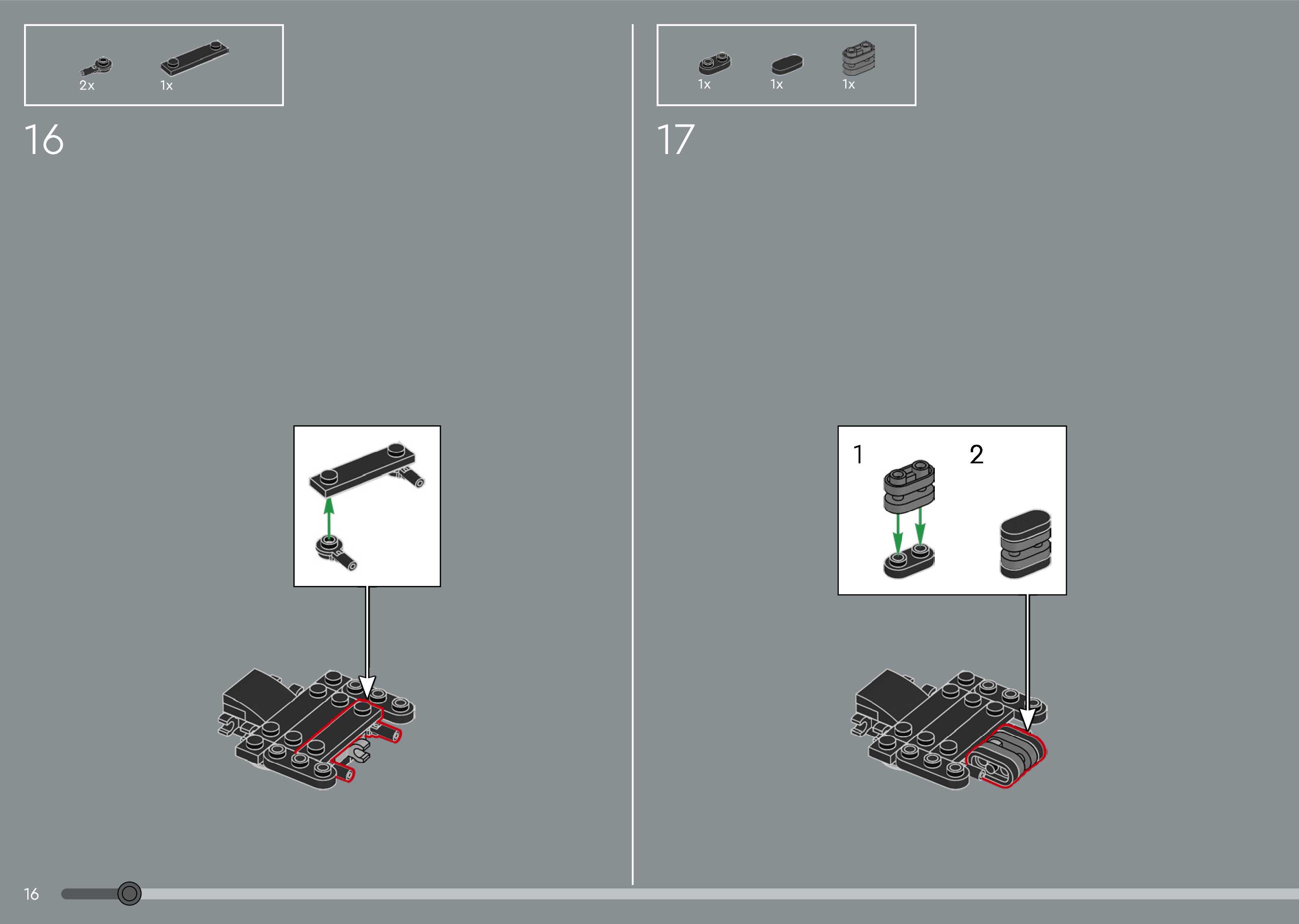 2x
1x

16

1x
1x
1x

17

1
2

16