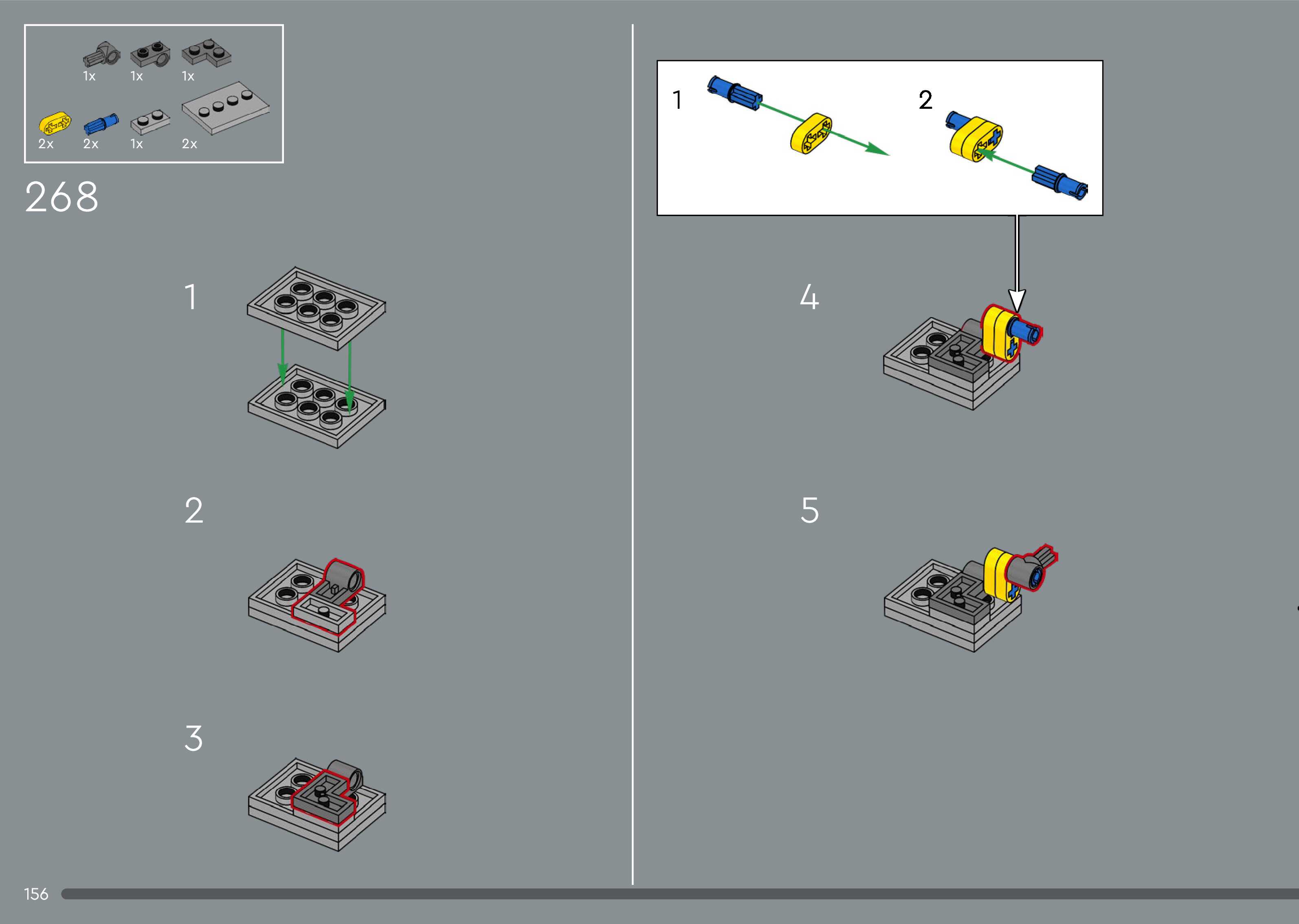 1x 1x 1x

2x 2x 1x 2x

268

1

2

3

1

2

4

5

156