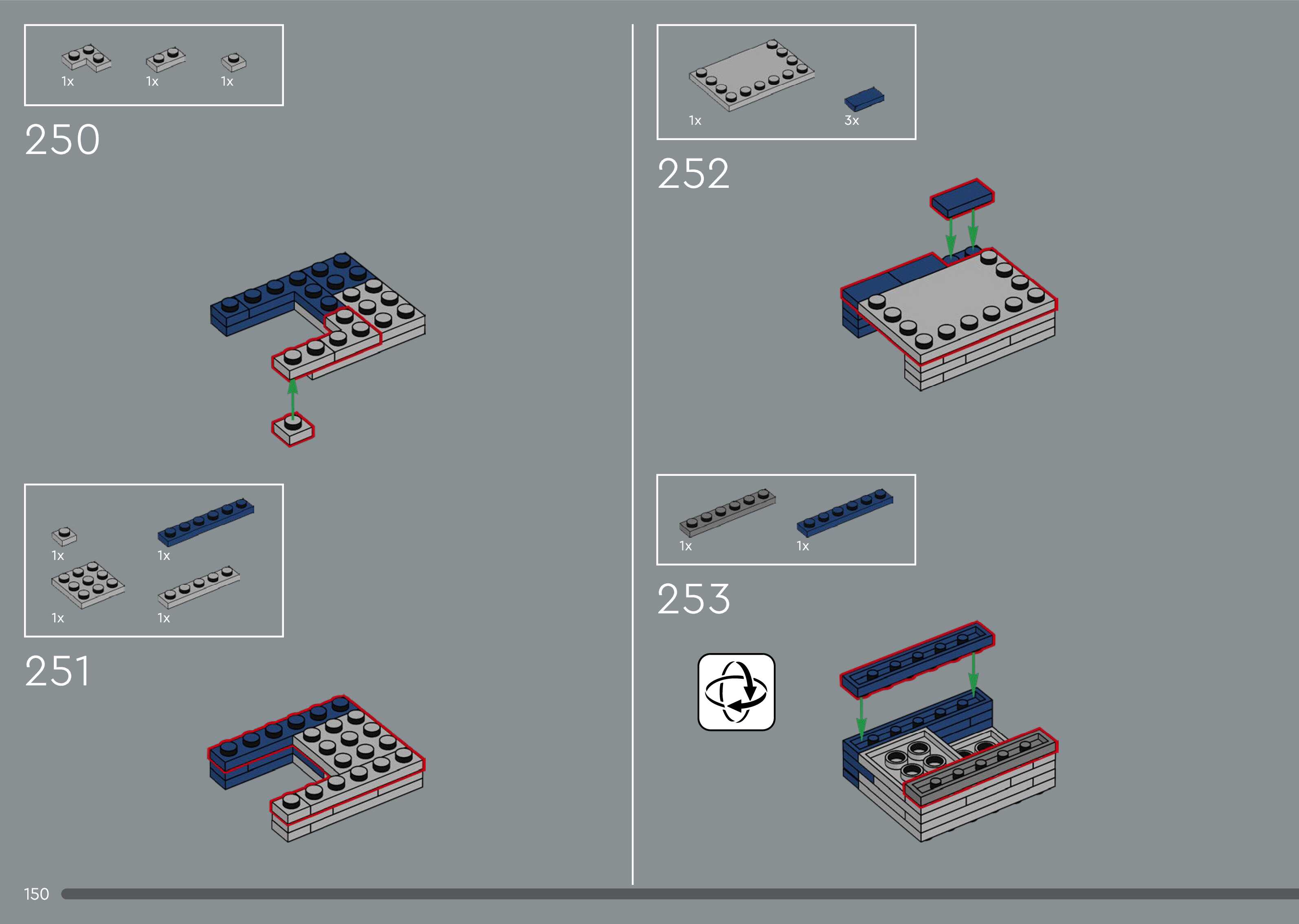 1x 1x 1x

250

1x 1x

1x 1x

251

1x 3x

252

1x 1x

253

150