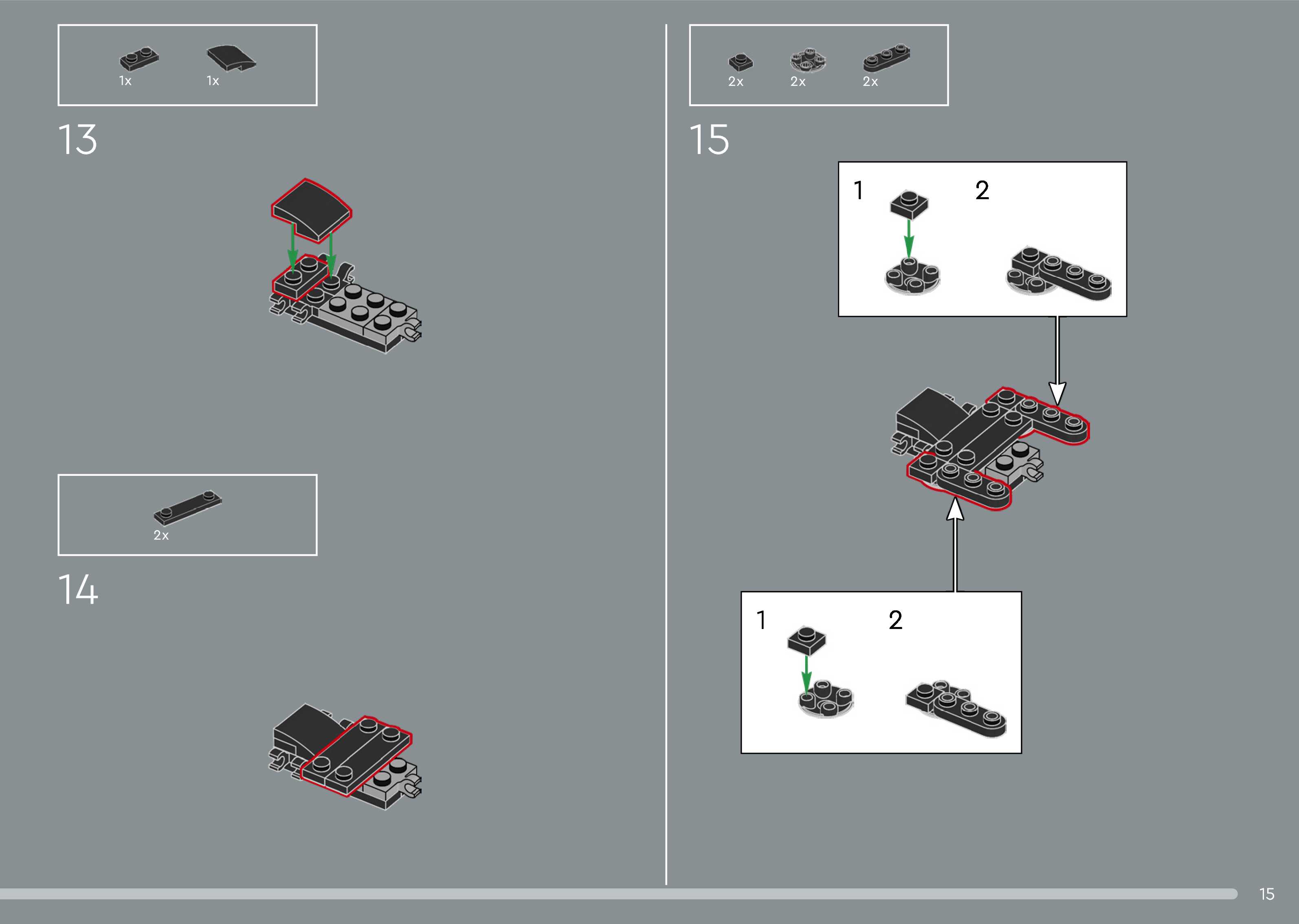 1x 1x

13

2x

14

2x 2x 2x

15

1 2

1 2

15