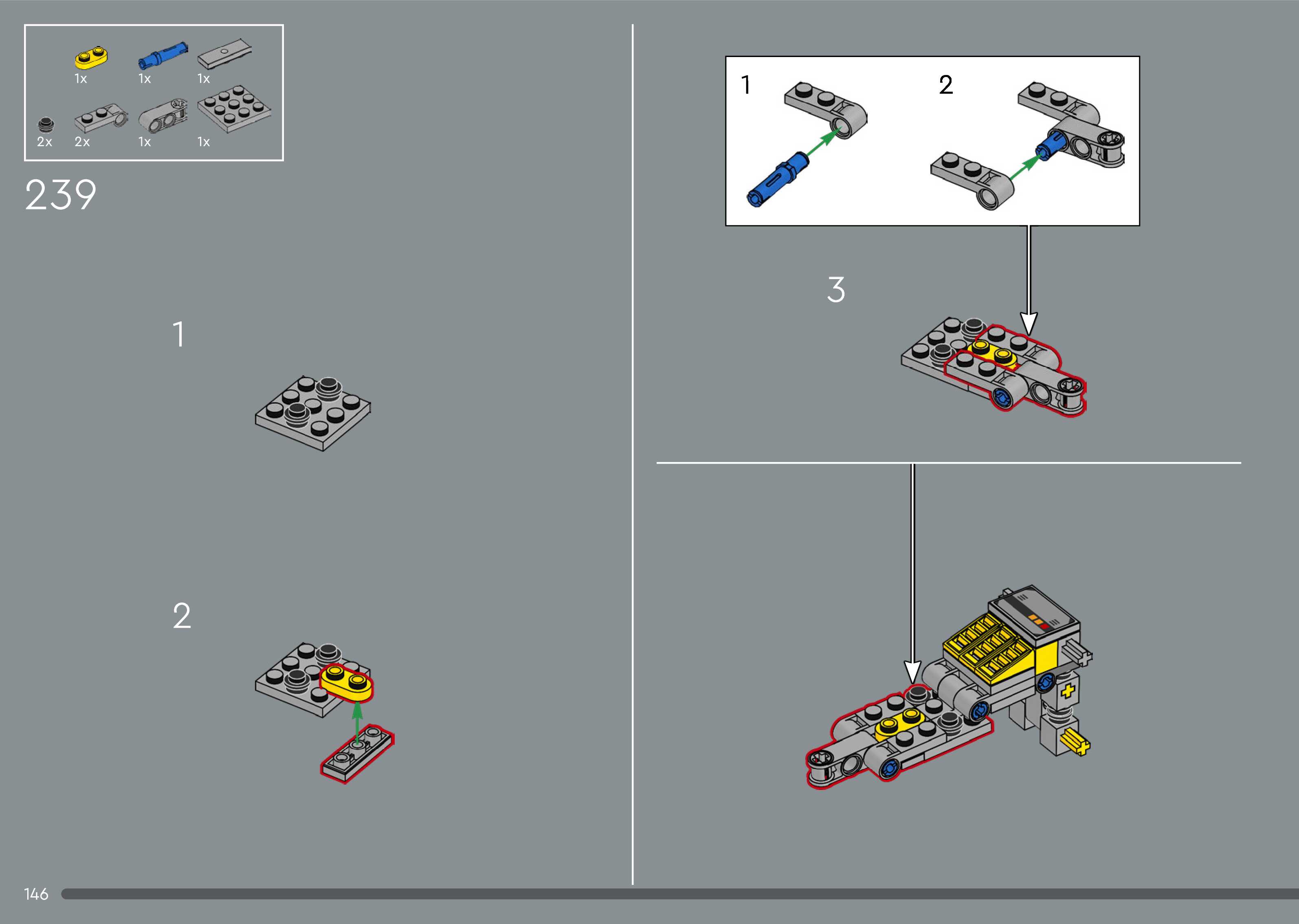 1x 1x 1x

2x 2x 1x 1x

239

1

2

1

2

3

146