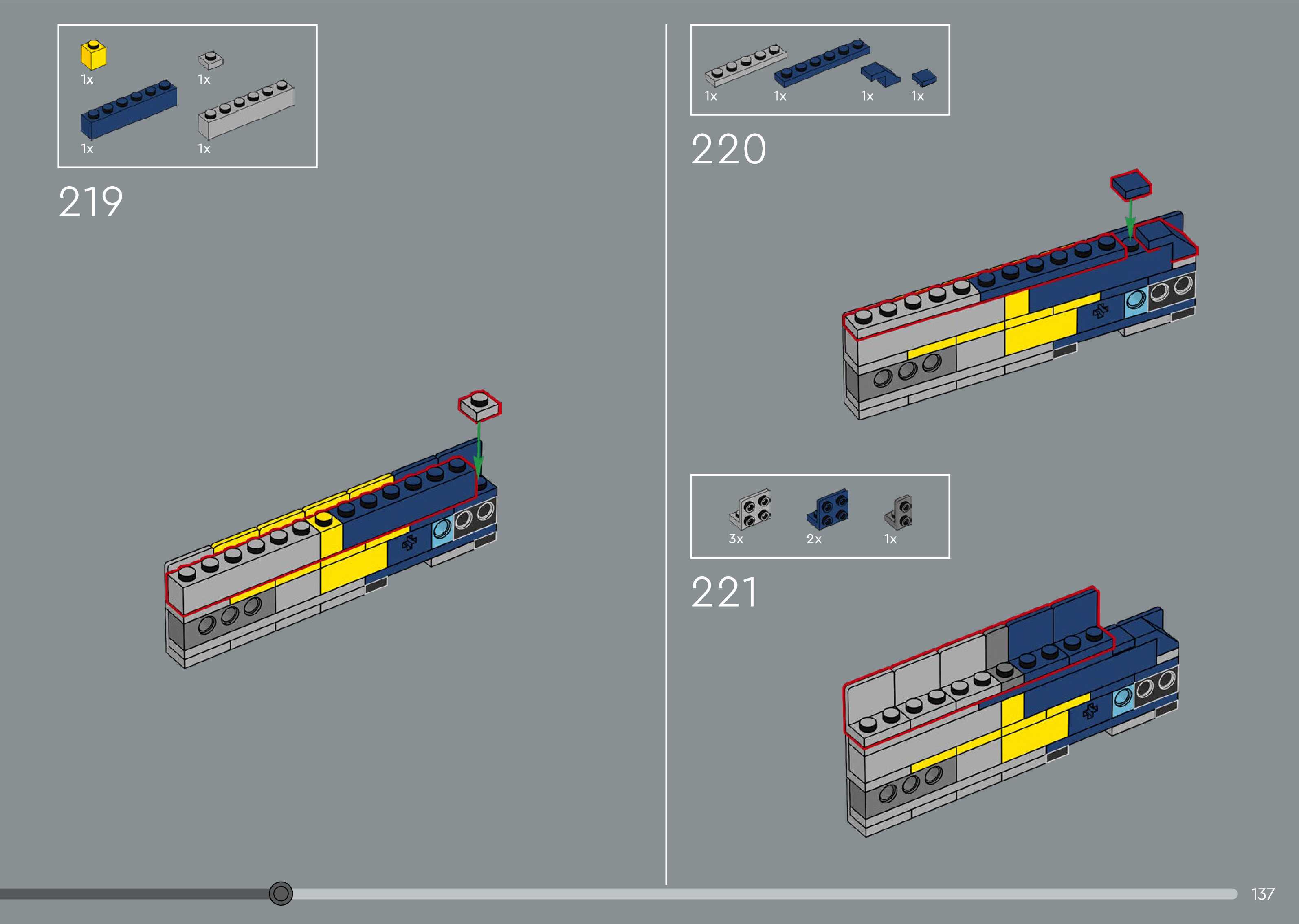 1x
1x
1x
1x

219

1x
1x
1x
1x

220

3x
2x
1x

221

137