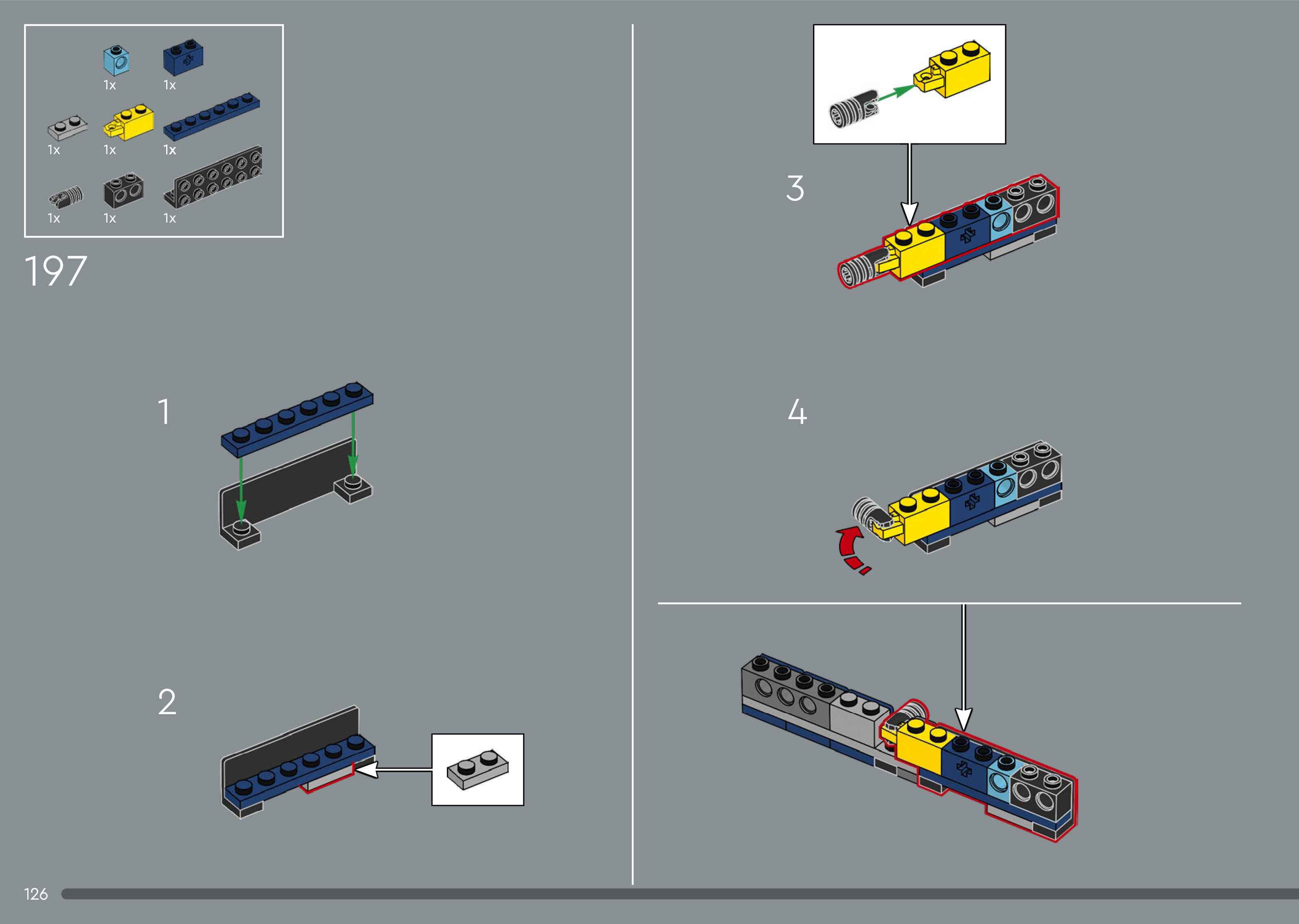 1x 1x
1x 1x 1x
1x 1x 1x

197

1

2

3

4

126