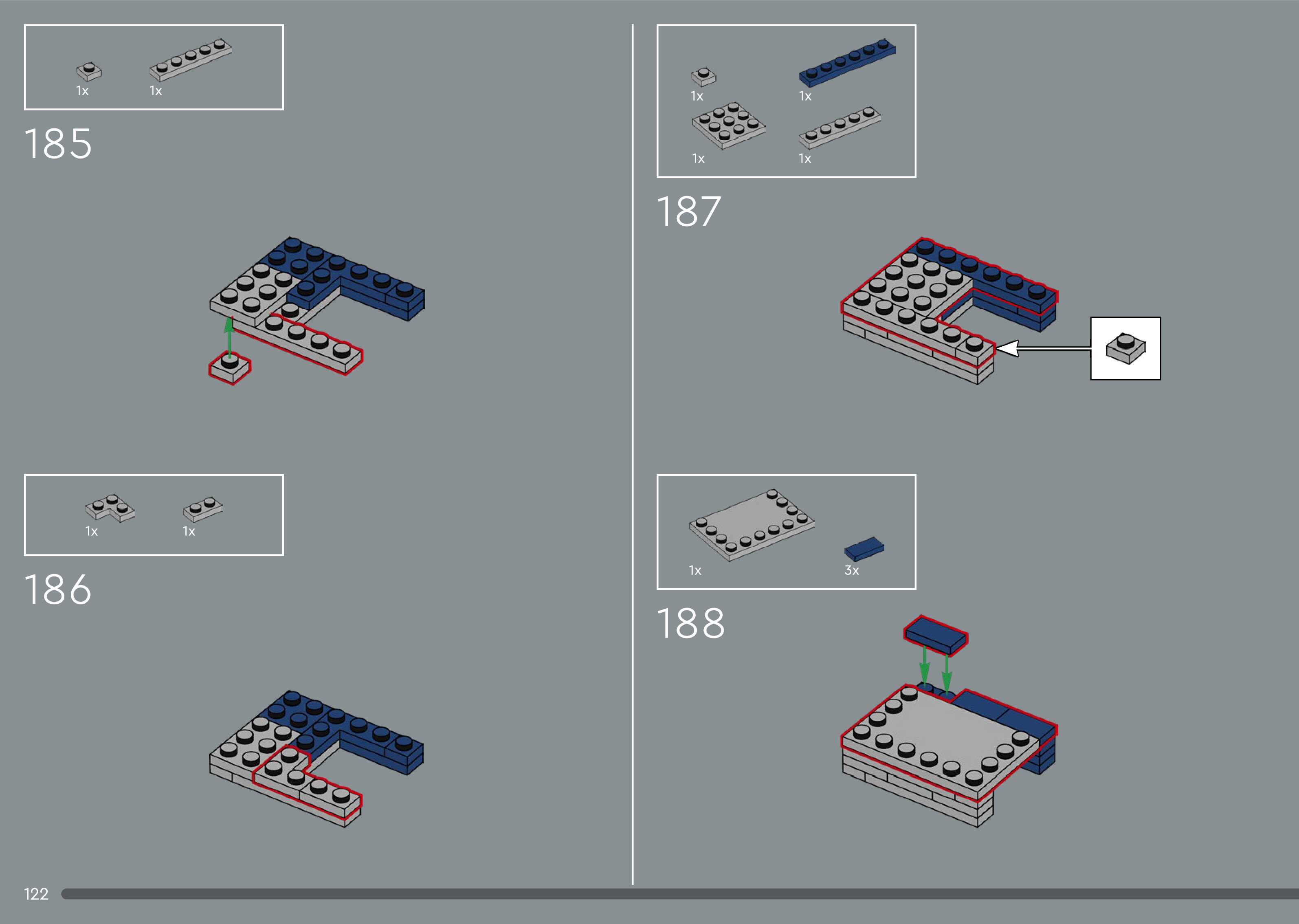 1x 1x

185

1x 1x

186

1x 1x
1x 1x

187

1x 3x

188

122