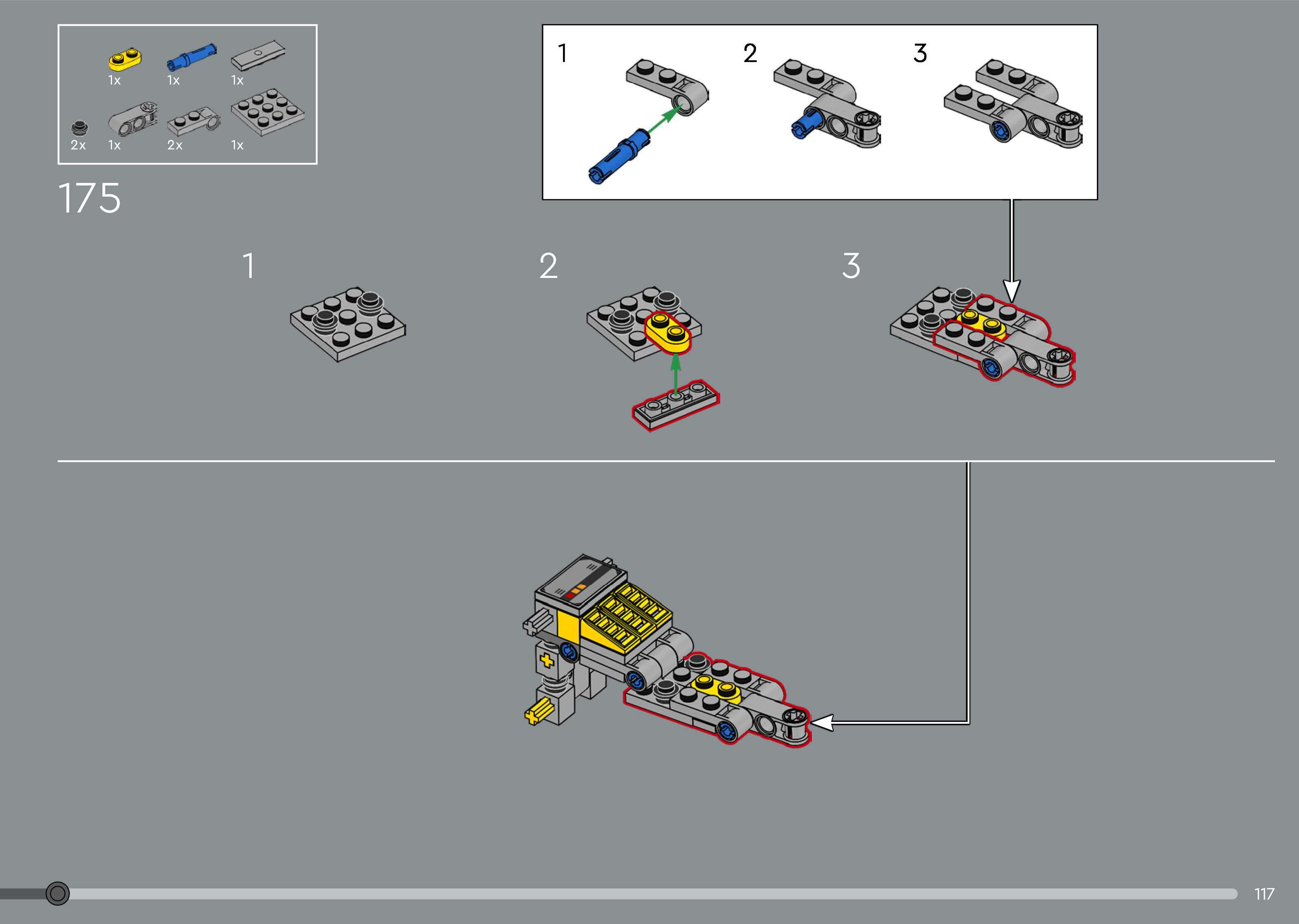 1x 1x 1x

2x 1x 2x 1x

175

1 2 3

1 2 3

117