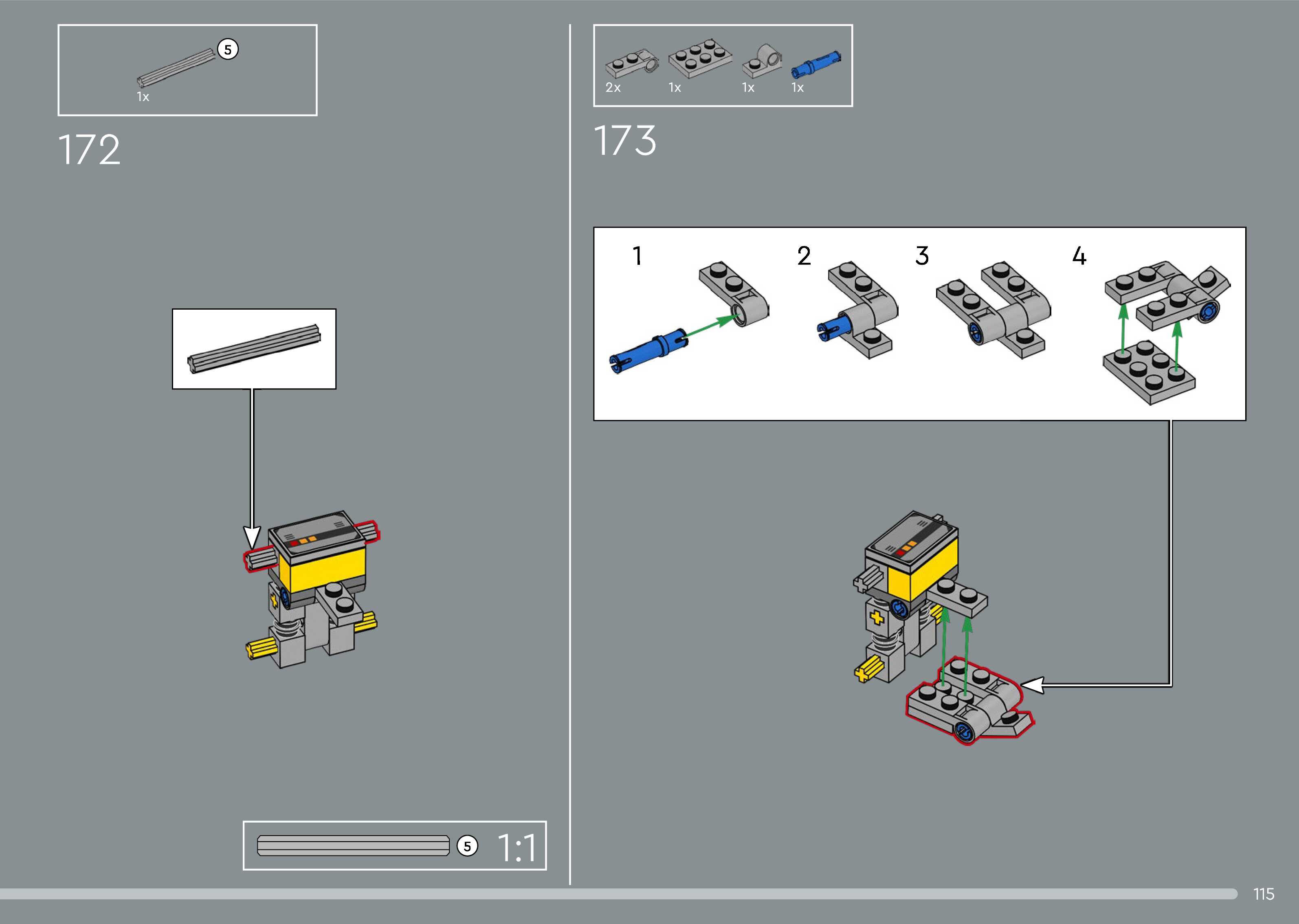 5
1x

172

5 1:1

2x 1x 1x 1x

173

1 2 3 4

115