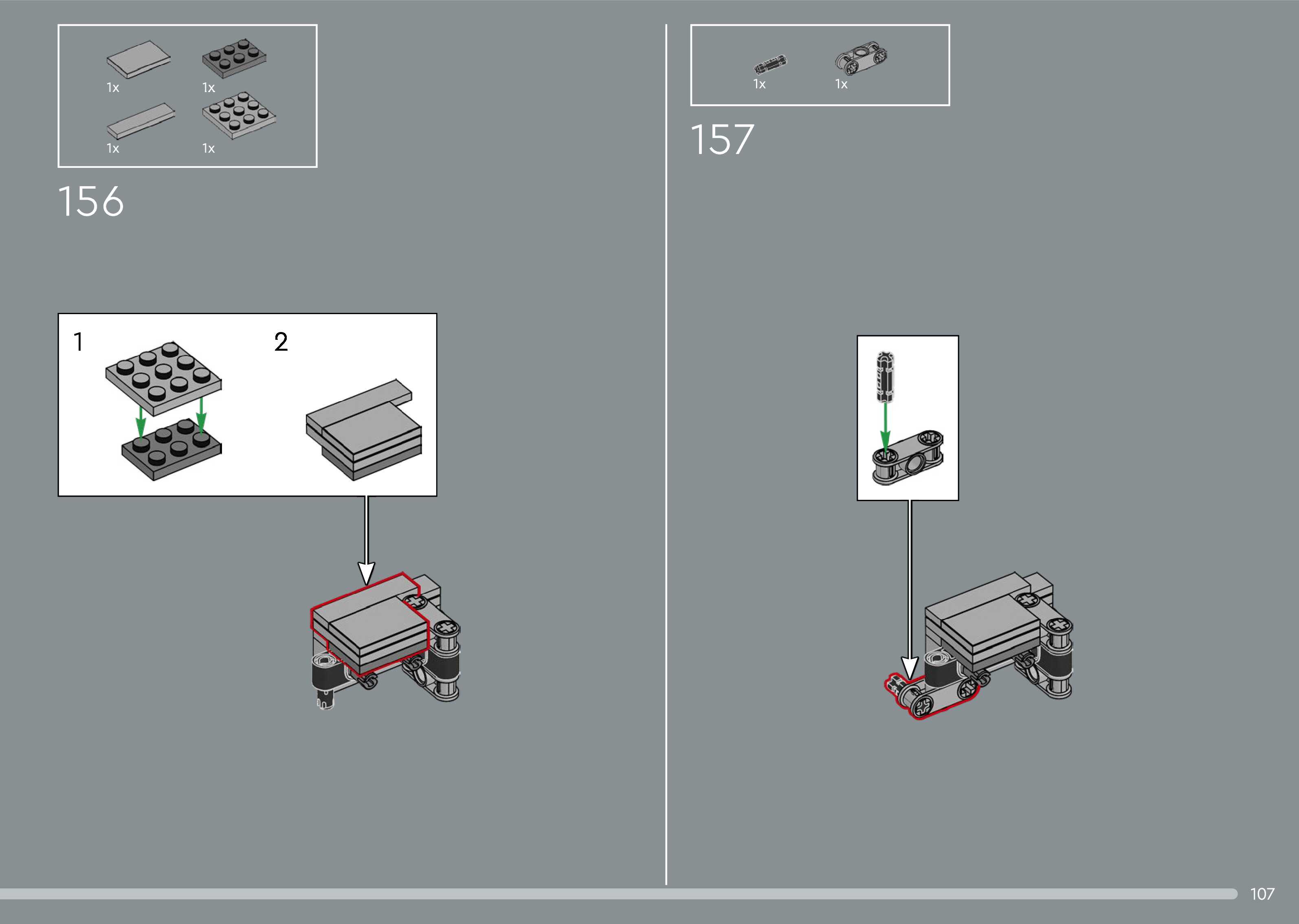 1x 1x
1x 1x

156

1

2

1x 1x

157

107