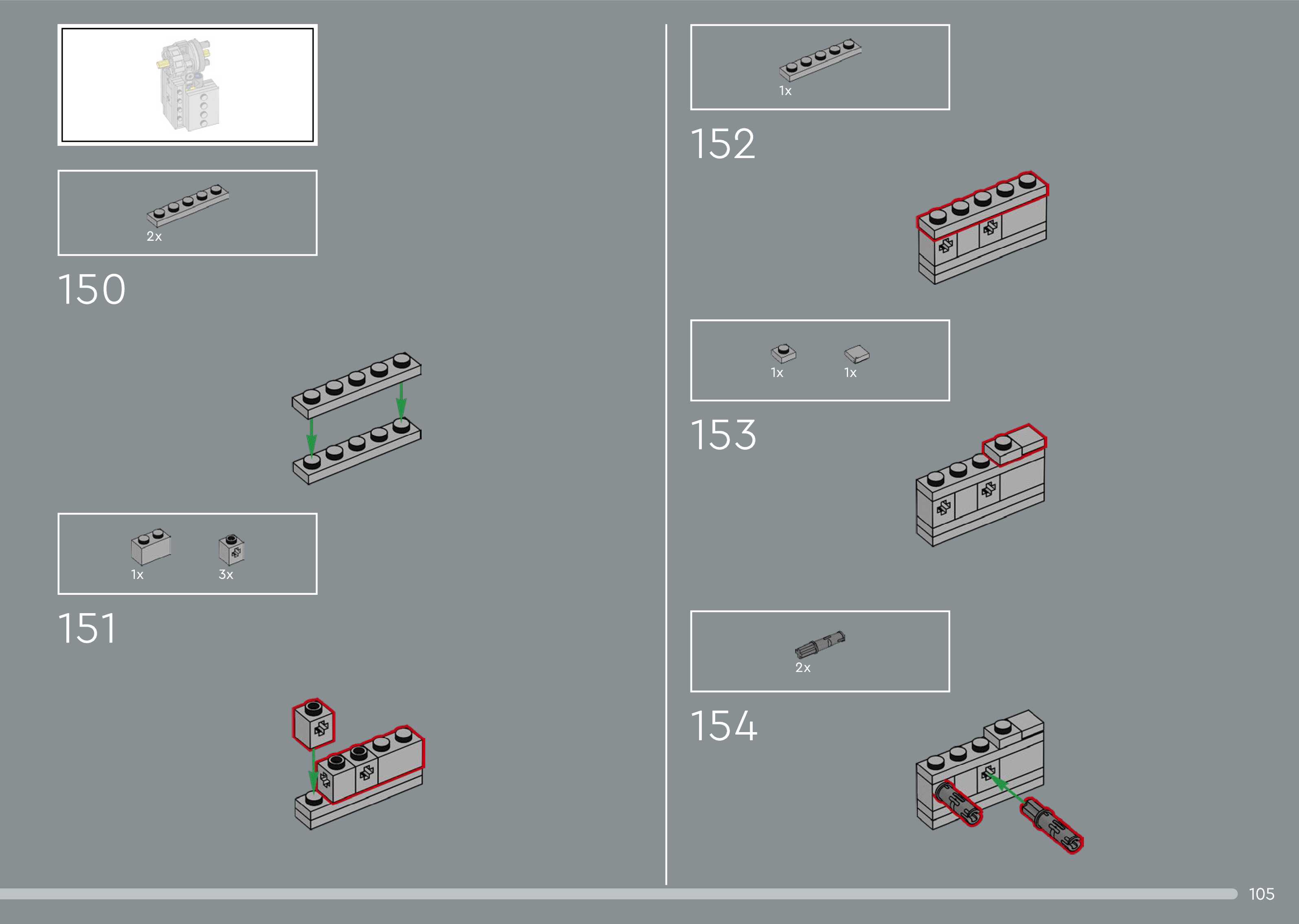 2x

150

1x

3x

151

1x

152

1x

1x

153

2x

154

105