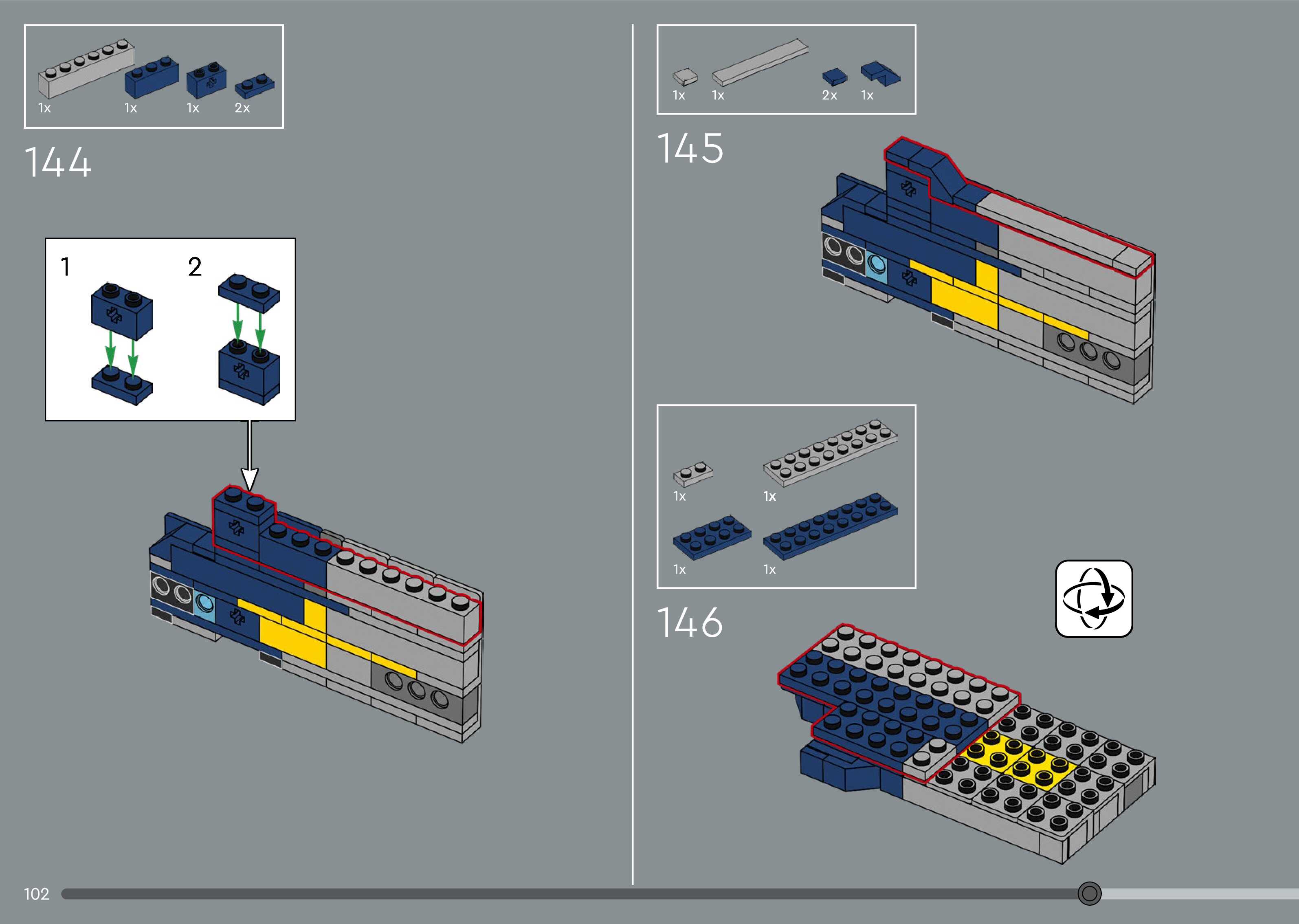 1x 1x 1x 2x

144

1

2

1x 1x 2x 1x

145

1x 1x

1x 1x

146

102