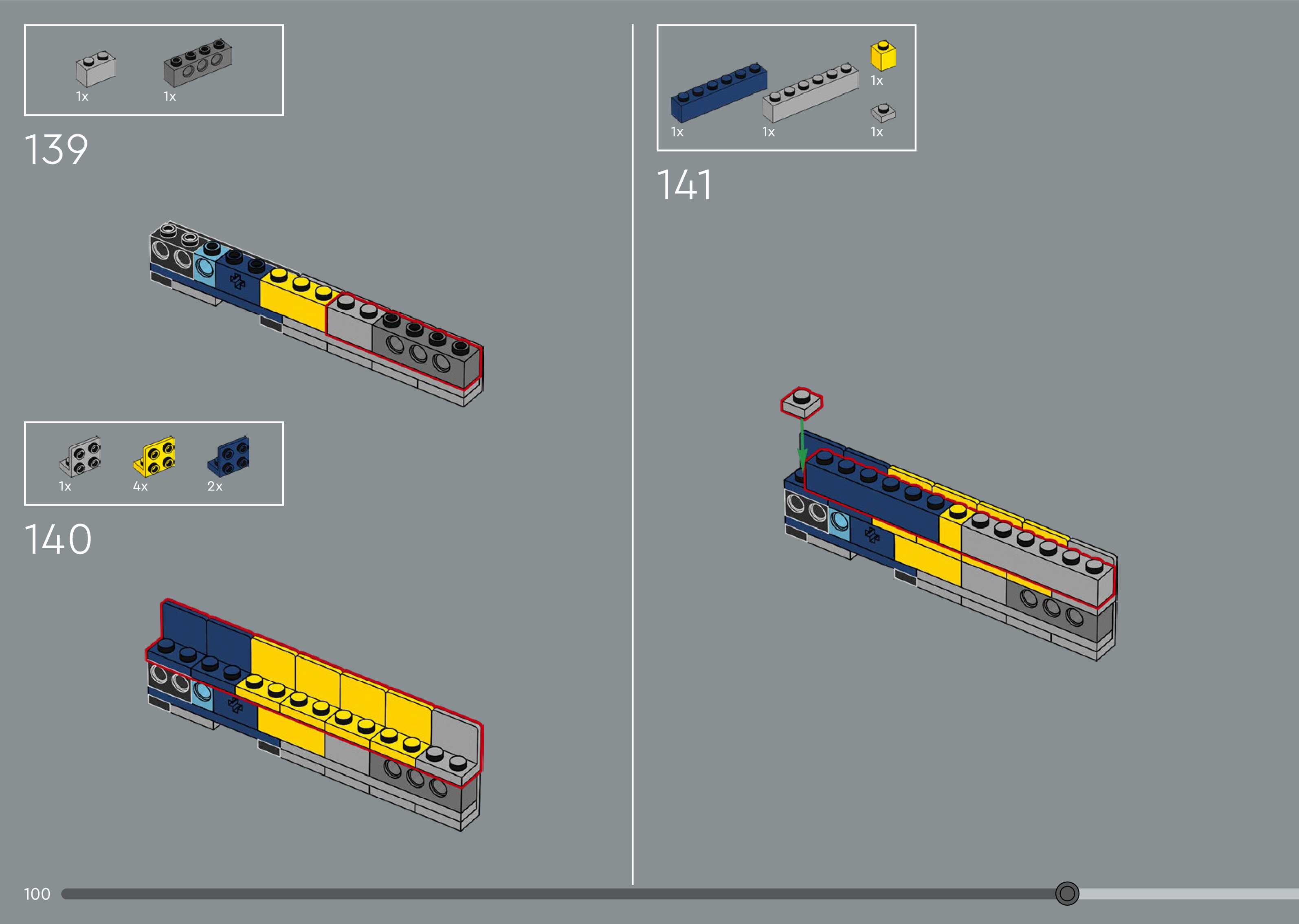 1x 1x

139

1x 4x 2x

140

1x 1x 1x 1x

141

100