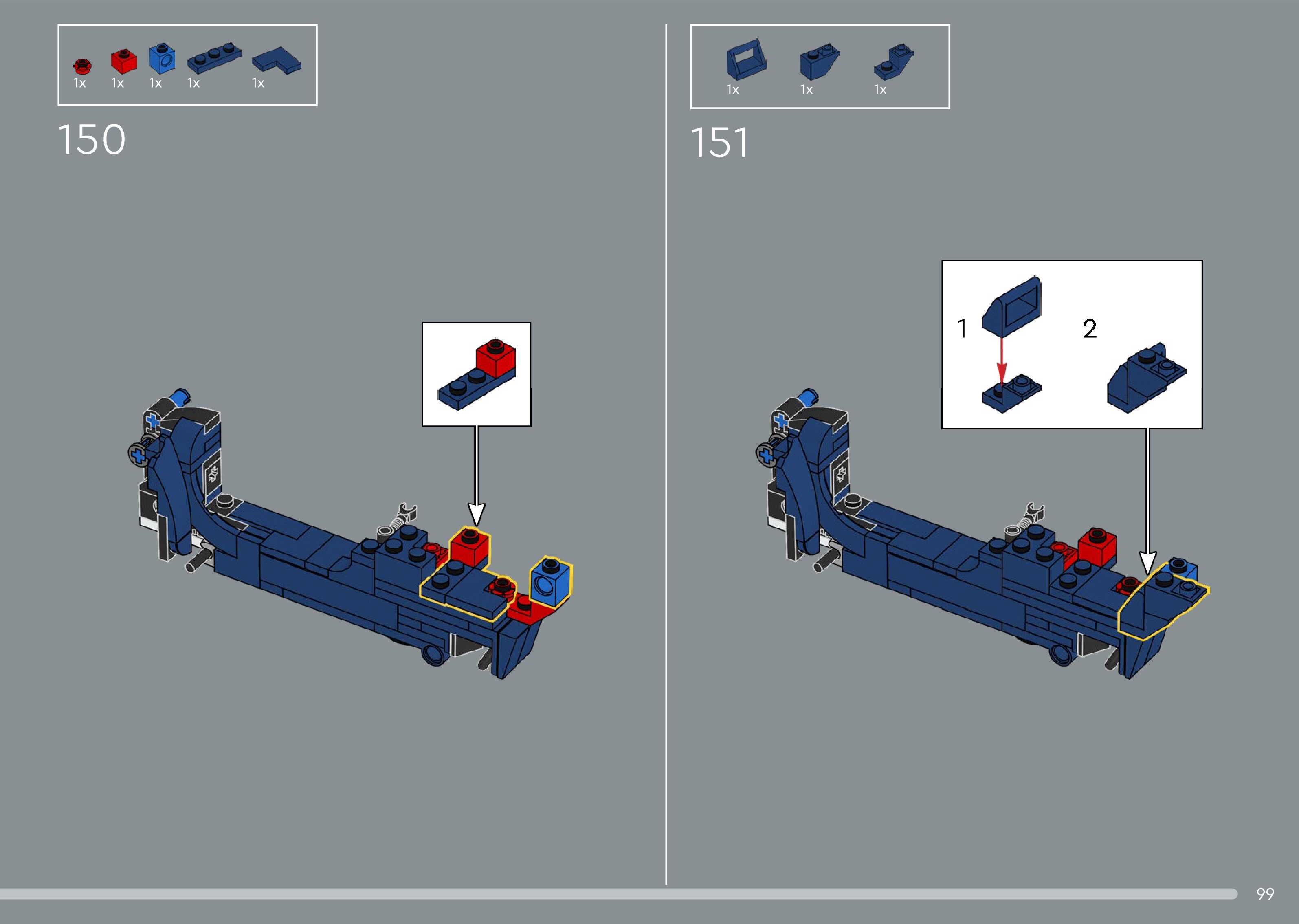 1x 1x 1x 1x 1x

150

1x 1x 1x

151

1

2

99