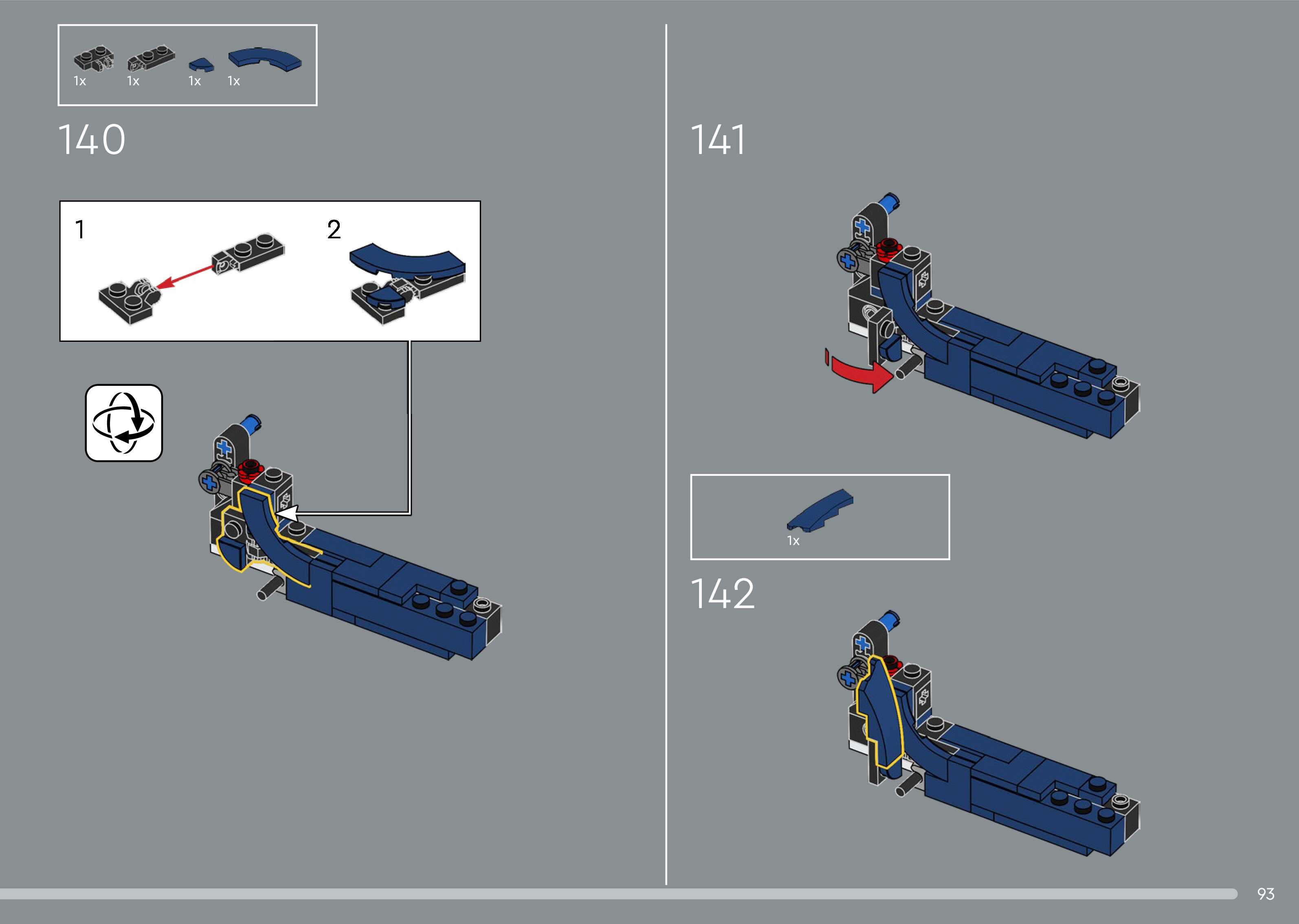 1x 1x 1x 1x

140

1

2

141

1x

142

93