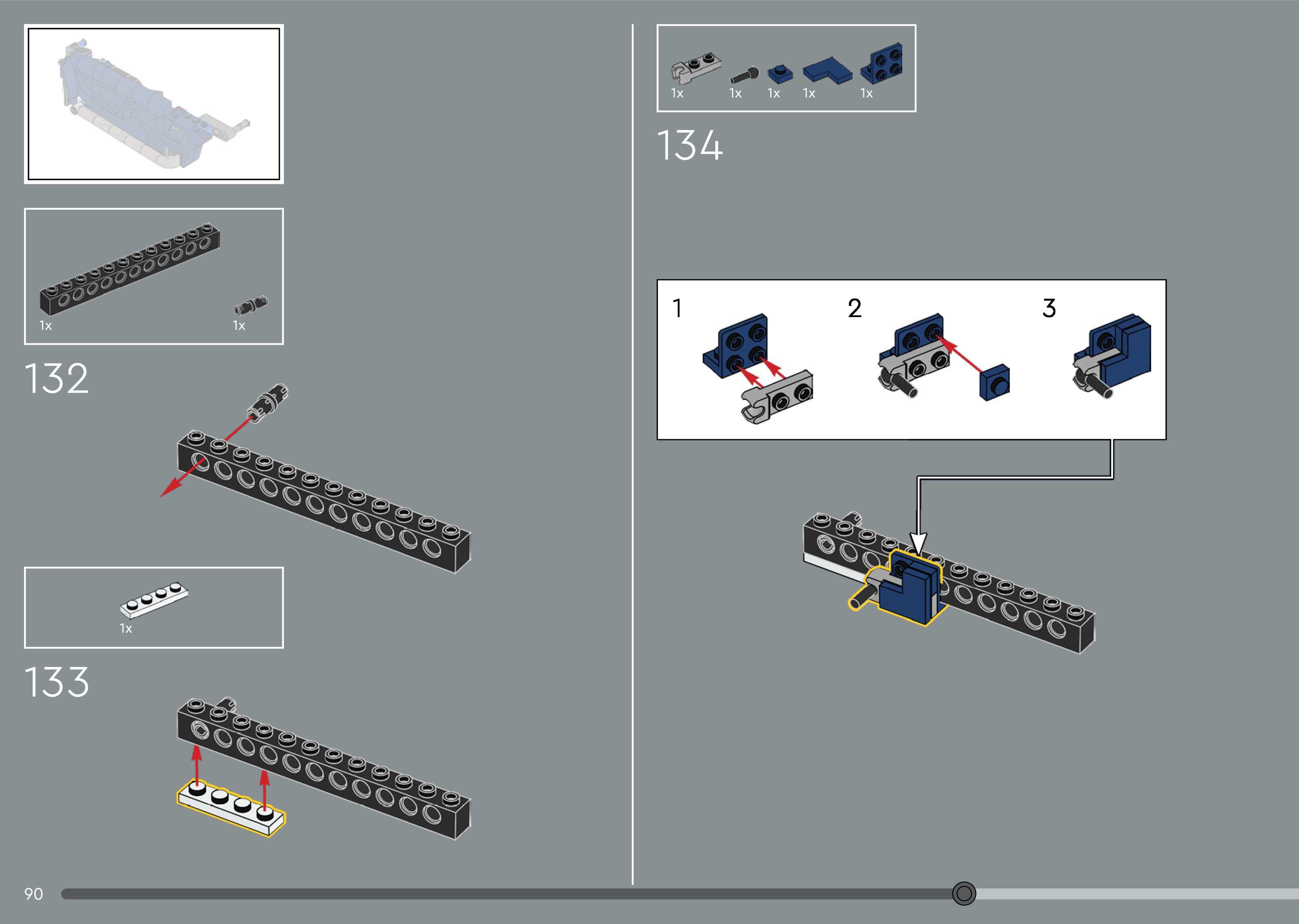 1x

1x

132

1x

133

1x

1x

1x

1x

1x

134

1

2

3

90