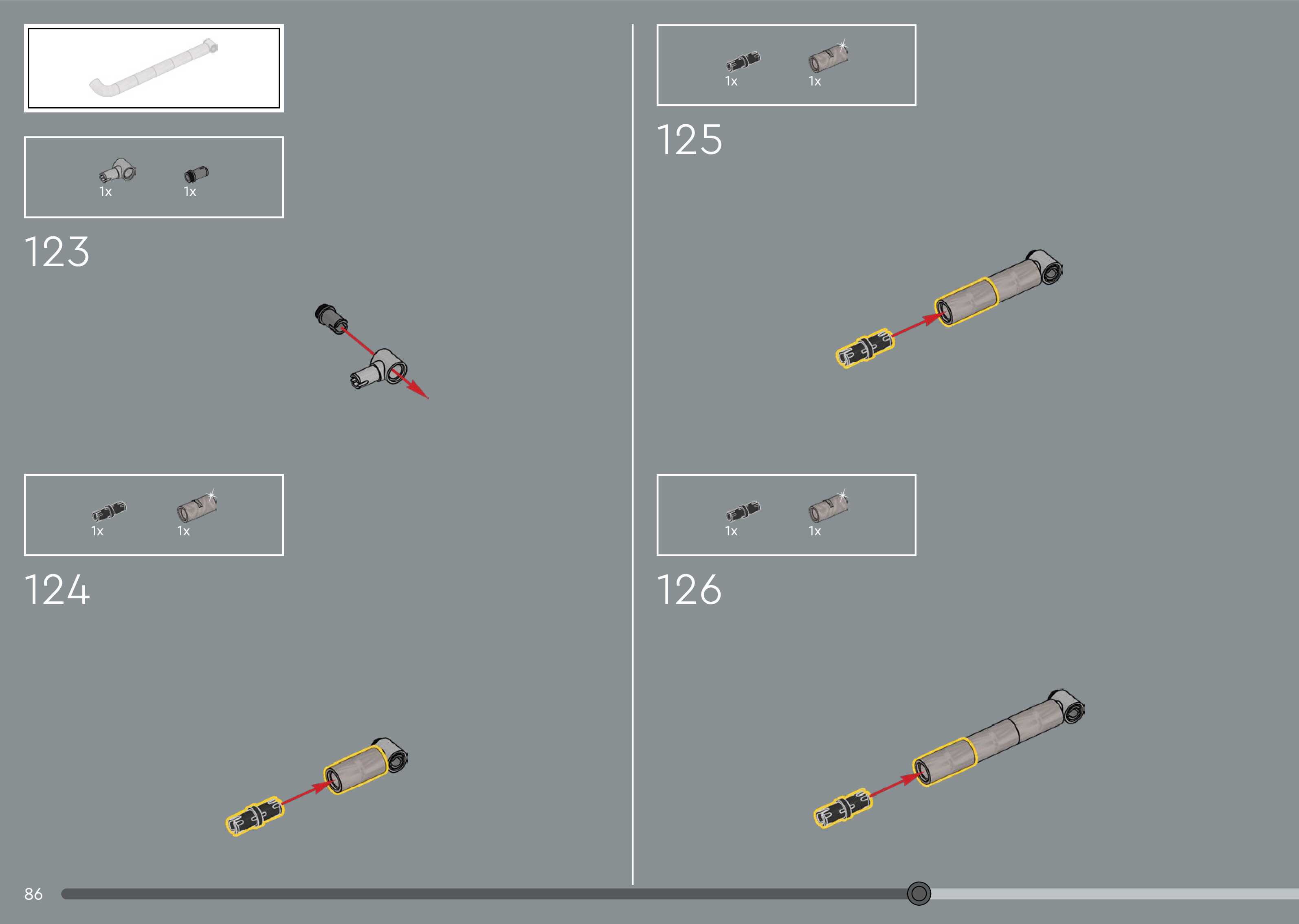 1x 1x

123

1x 1x

124

1x 1x

125

1x 1x

126

86