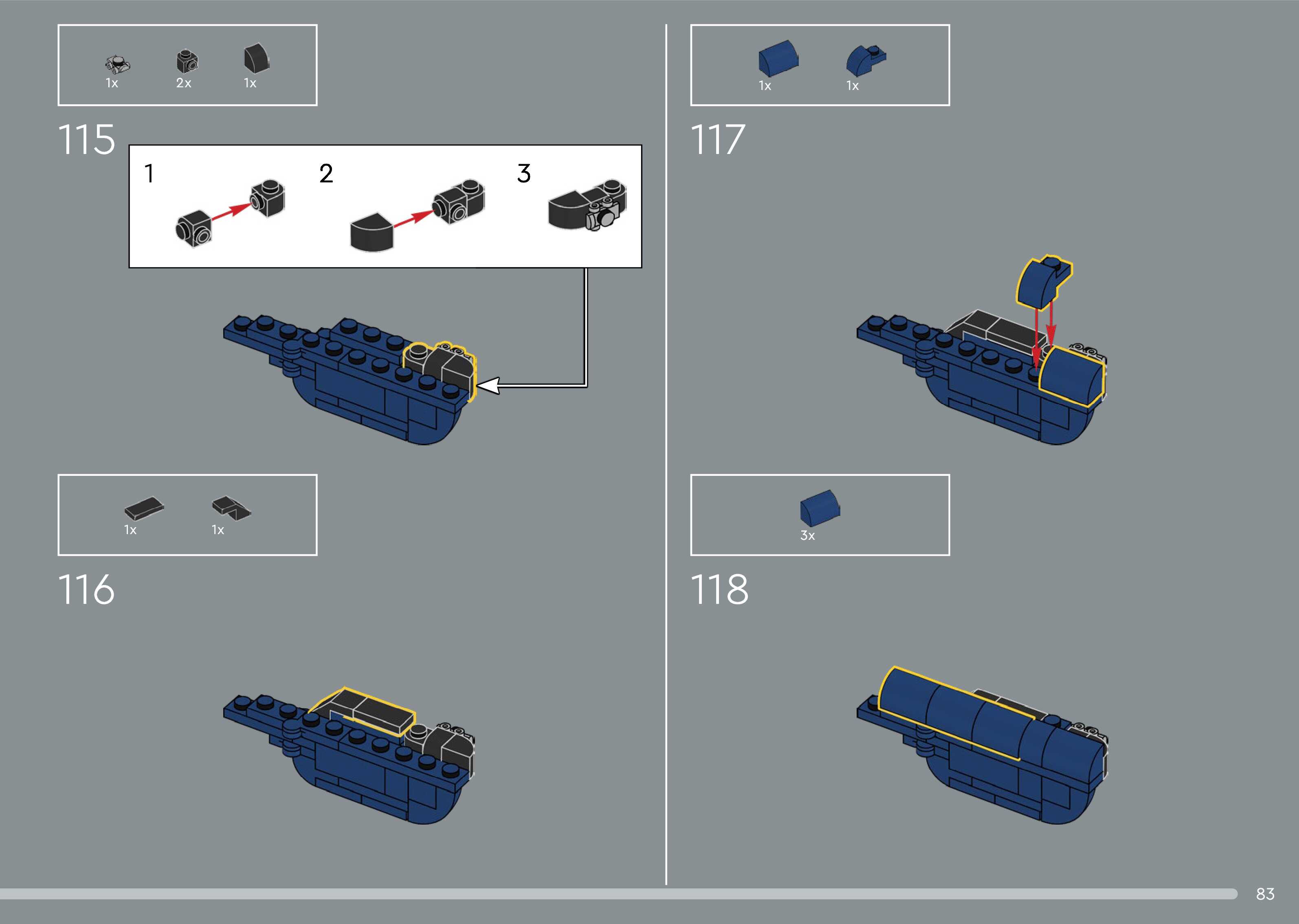 1x 2x 1x

115

1

2

3

1x 1x

116

1x 1x

117

3x

118

83