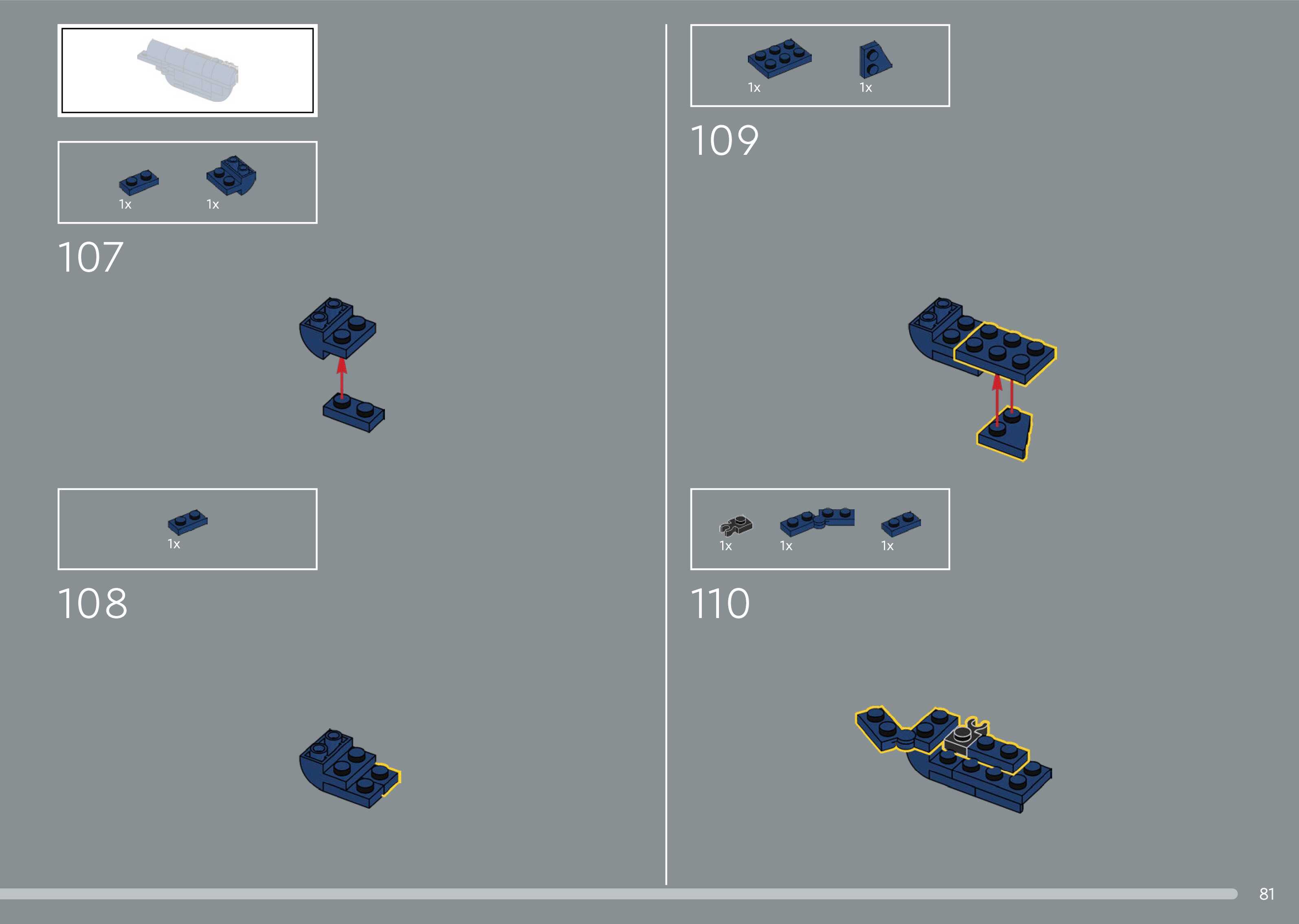 1x 1x

107

1x

108

1x 1x

109

1x 1x 1x

110

81