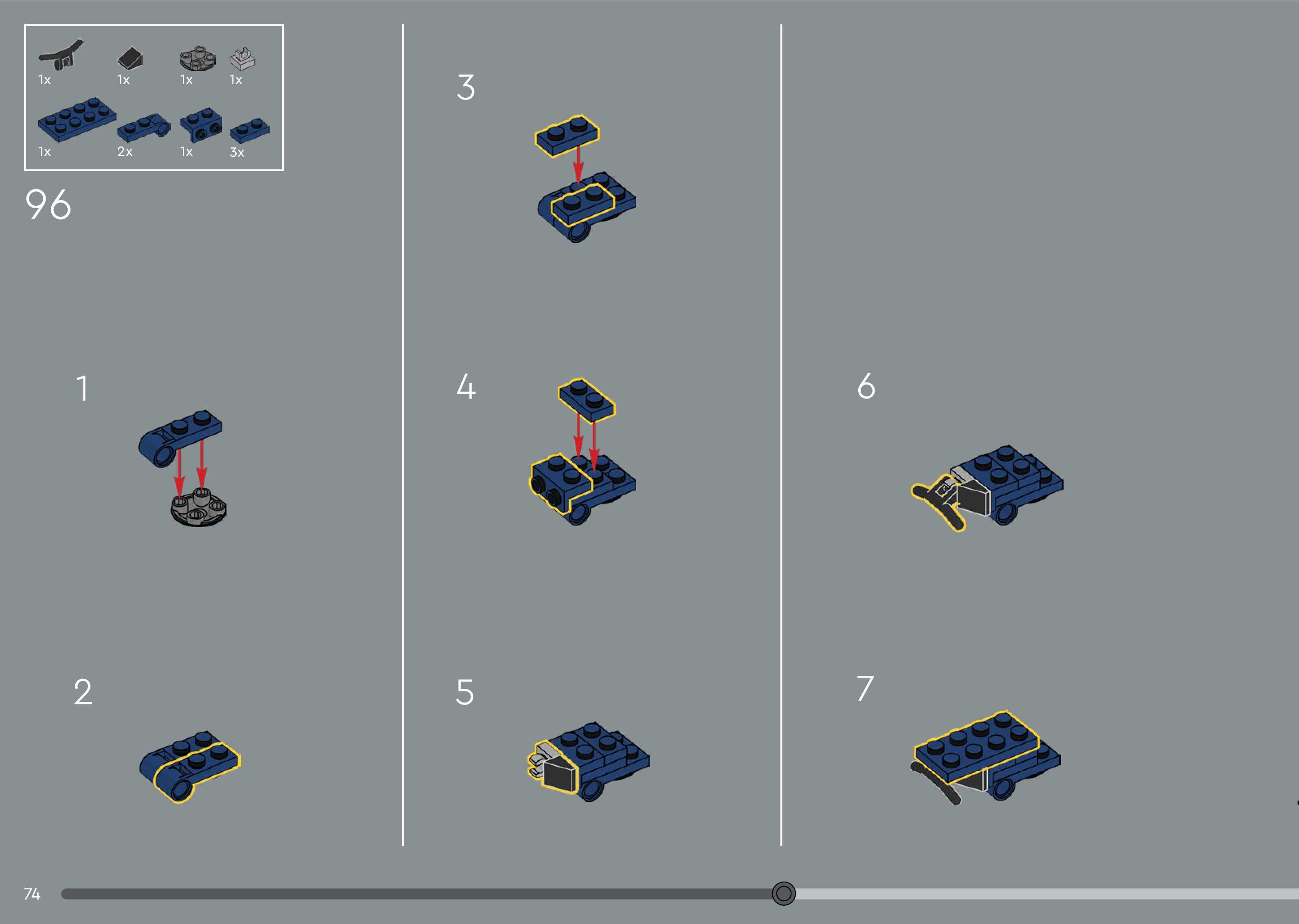 1x 1x 1x 1x
1x 2x 1x 3x

96

1

2

3

4

5

6

7

74