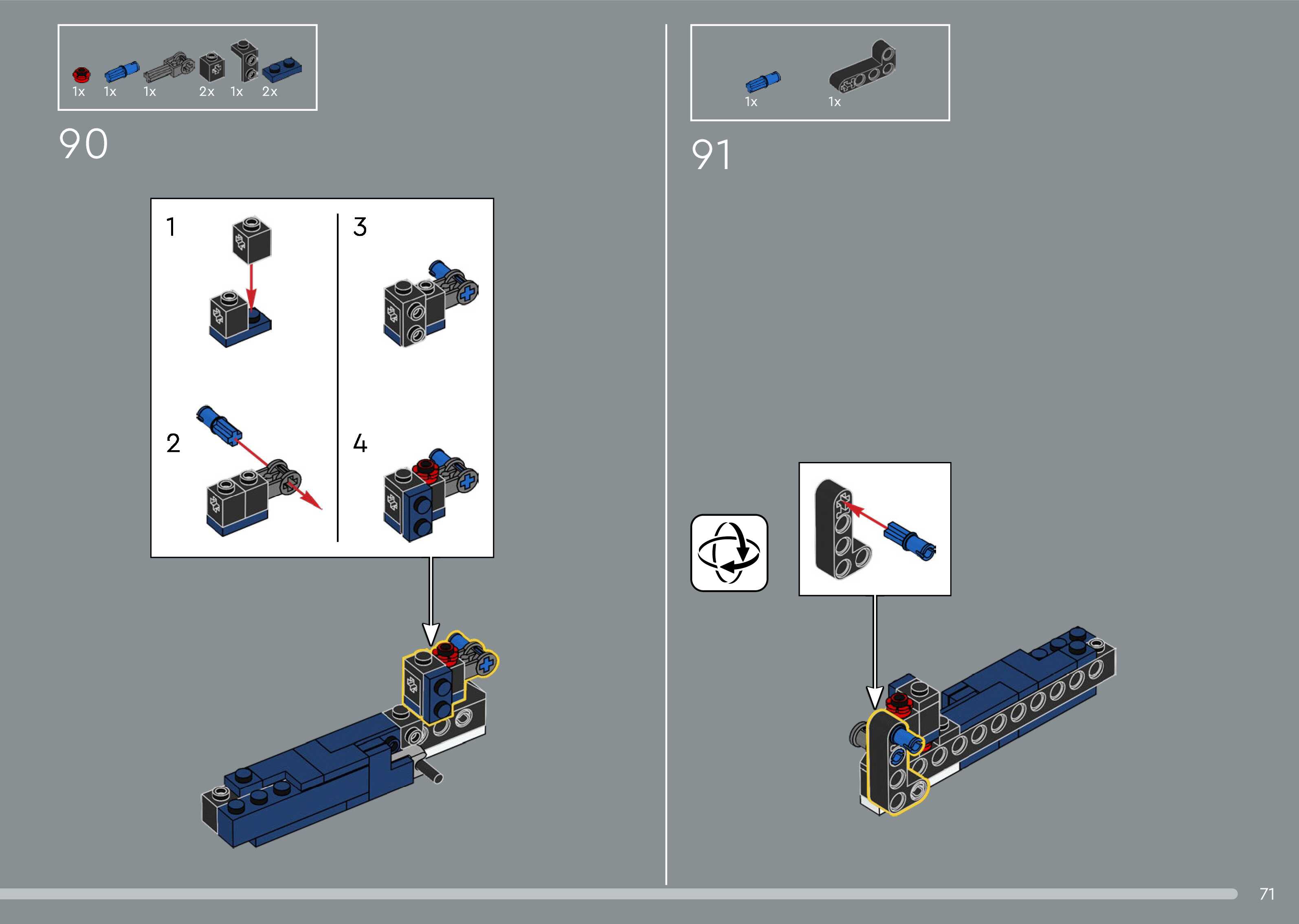 1x 1x 1x 2x 1x 2x

90

1

2

3

4

1x 1x

91

71