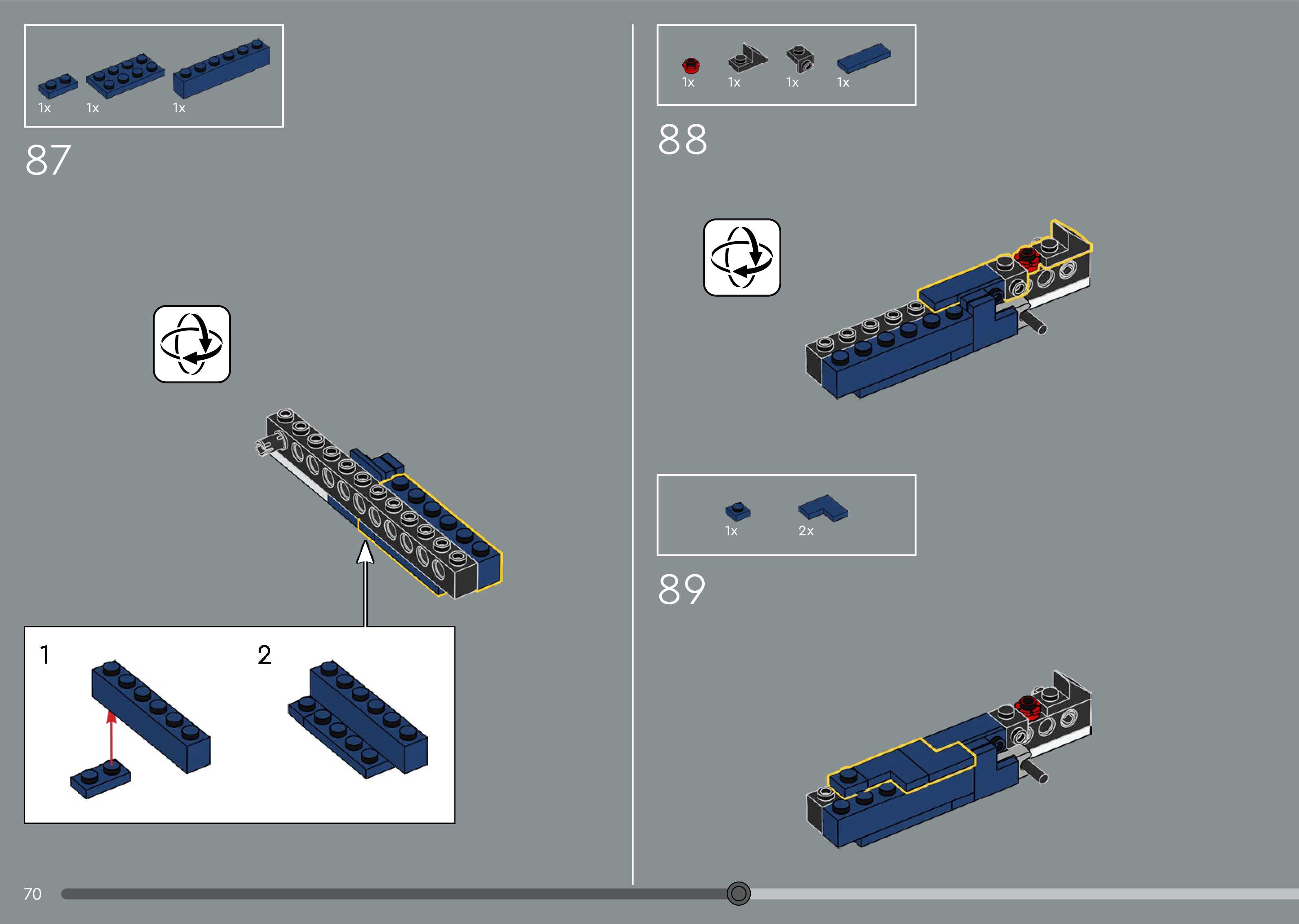 1x 1x 1x

87

1

2

1x 1x 1x 1x

88

1x 2x

89

70