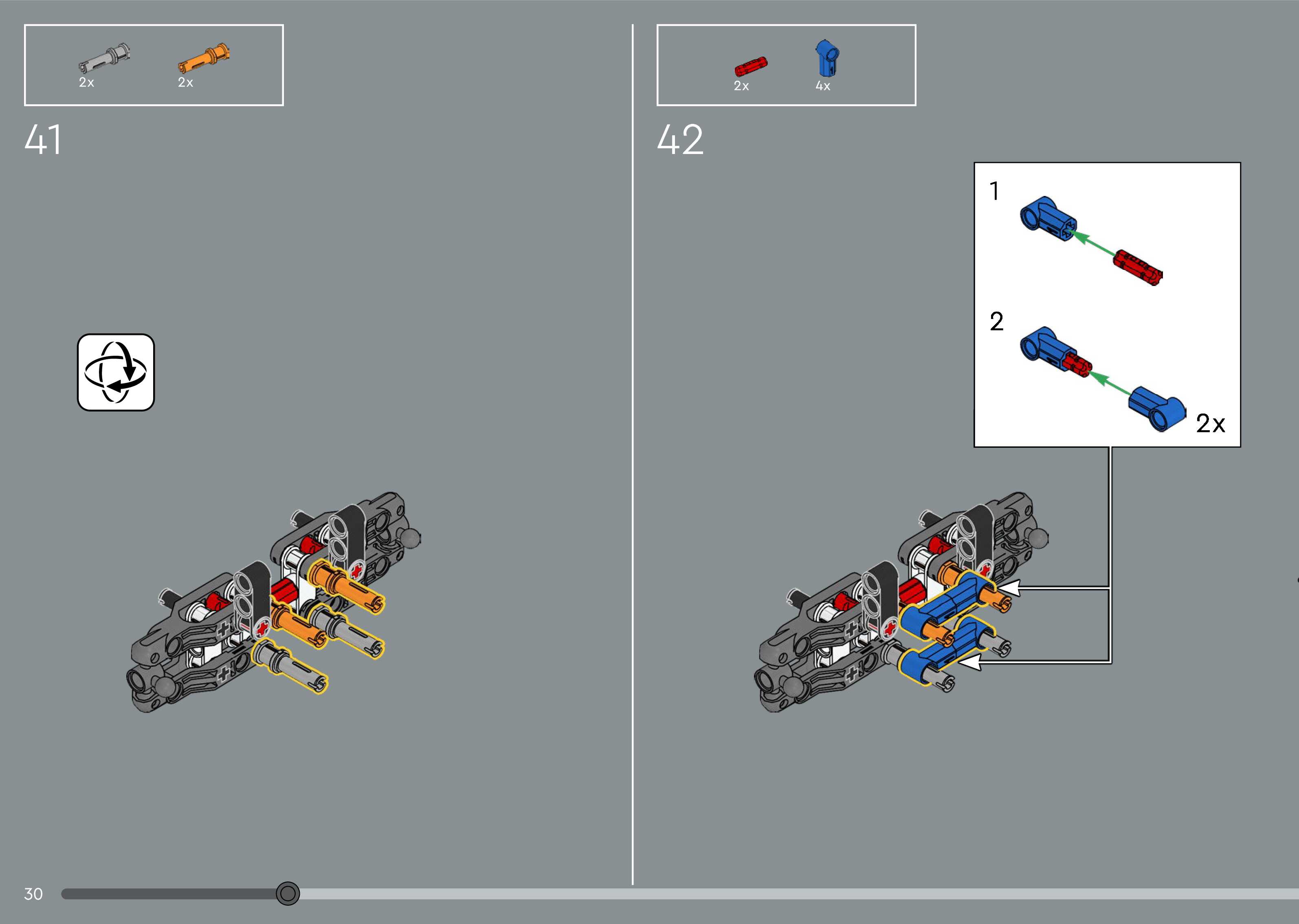 2x 2x

41

2x 4x

42

1

2

2x

30