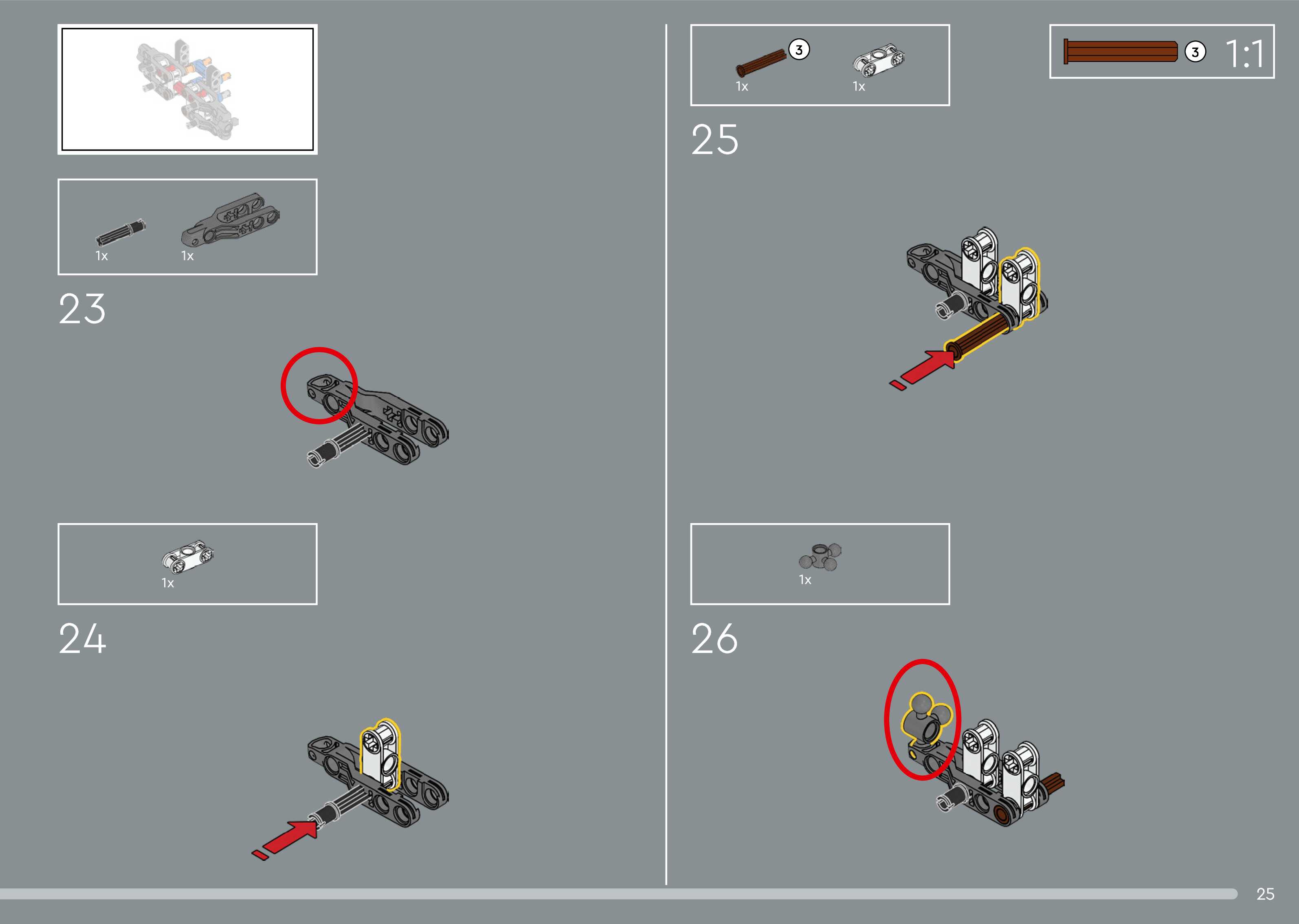 1x 1x

23

1x

24

3
1x 1x

3 1:1

25

1x

26

25