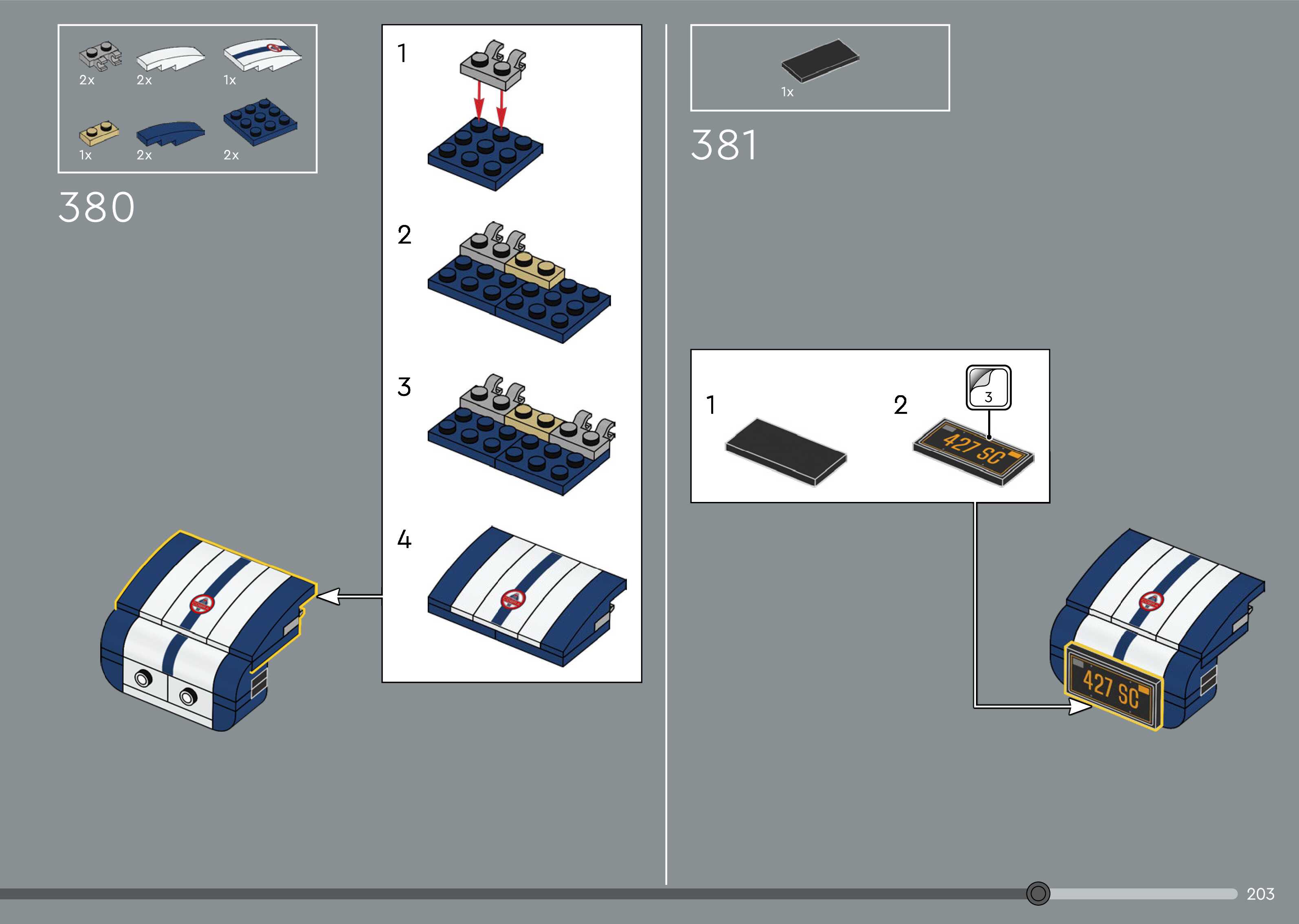 2x 2x 1x
1x 2x 2x

380

1
2
3
4

1x

381

1
2
3
427 SC

427 SC

203