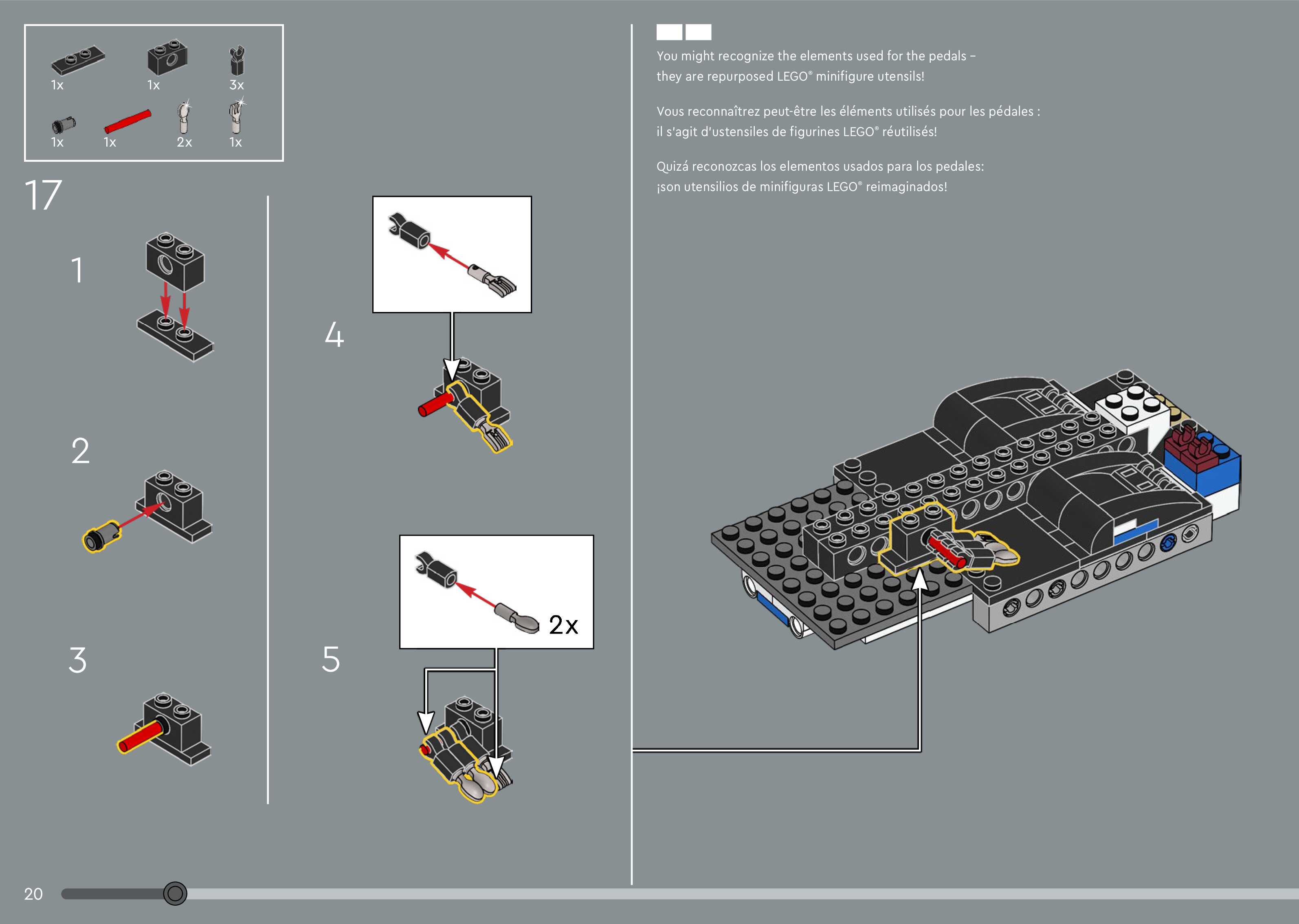 1x 1x 3x
1x 1x 2x 1x

17

1

2

3

4

5

2x

You might recognize the elements used for the pedals – they are repurposed LEGO® minifigure utensils!

Vous reconnaîtrez peut-être les éléments utilisés pour les pédales : il s'agit d'ustensiles de figurines LEGO® réutilisés!

Quizá reconozcas los elementos usados para los pedales: ¡son utensilios de minifiguras LEGO® reimaginados!

20