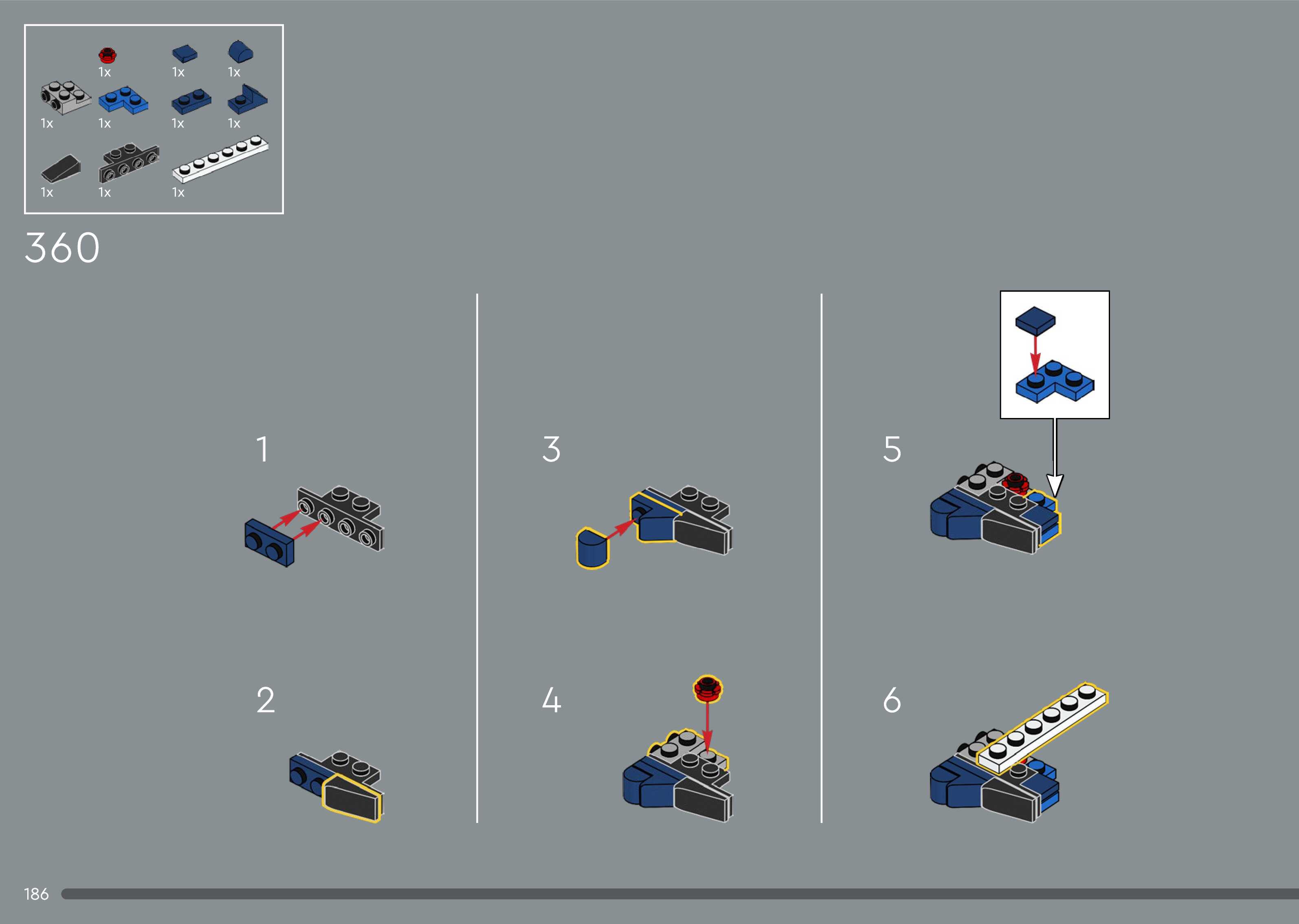 1x 1x 1x
1x 1x 1x 1x
1x 1x 1x

360

1

2

3

4

5

6

186