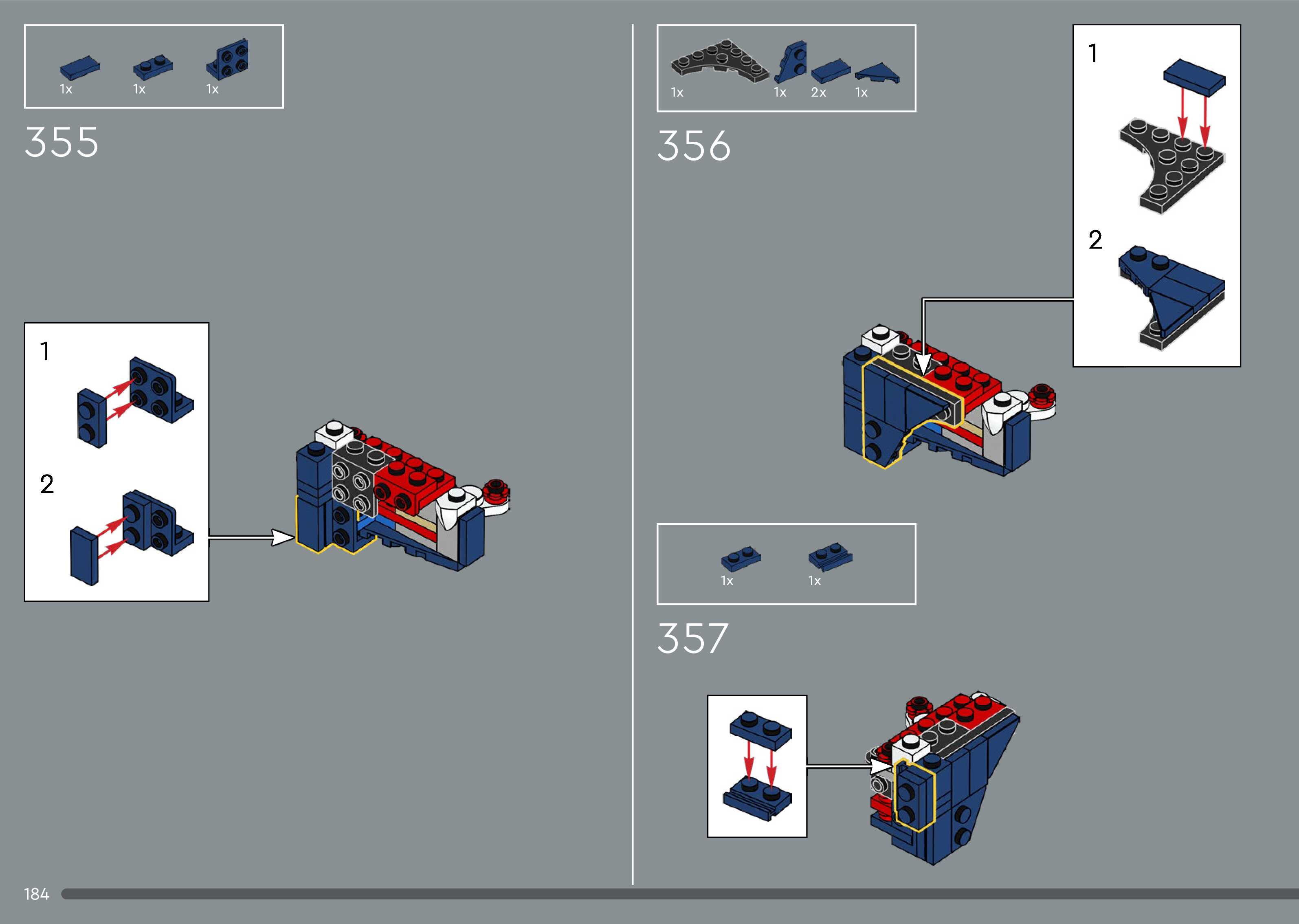 1x 1x 1x

355

1

2

1x 1x 2x 1x

356

1

2

1x 1x

357

184