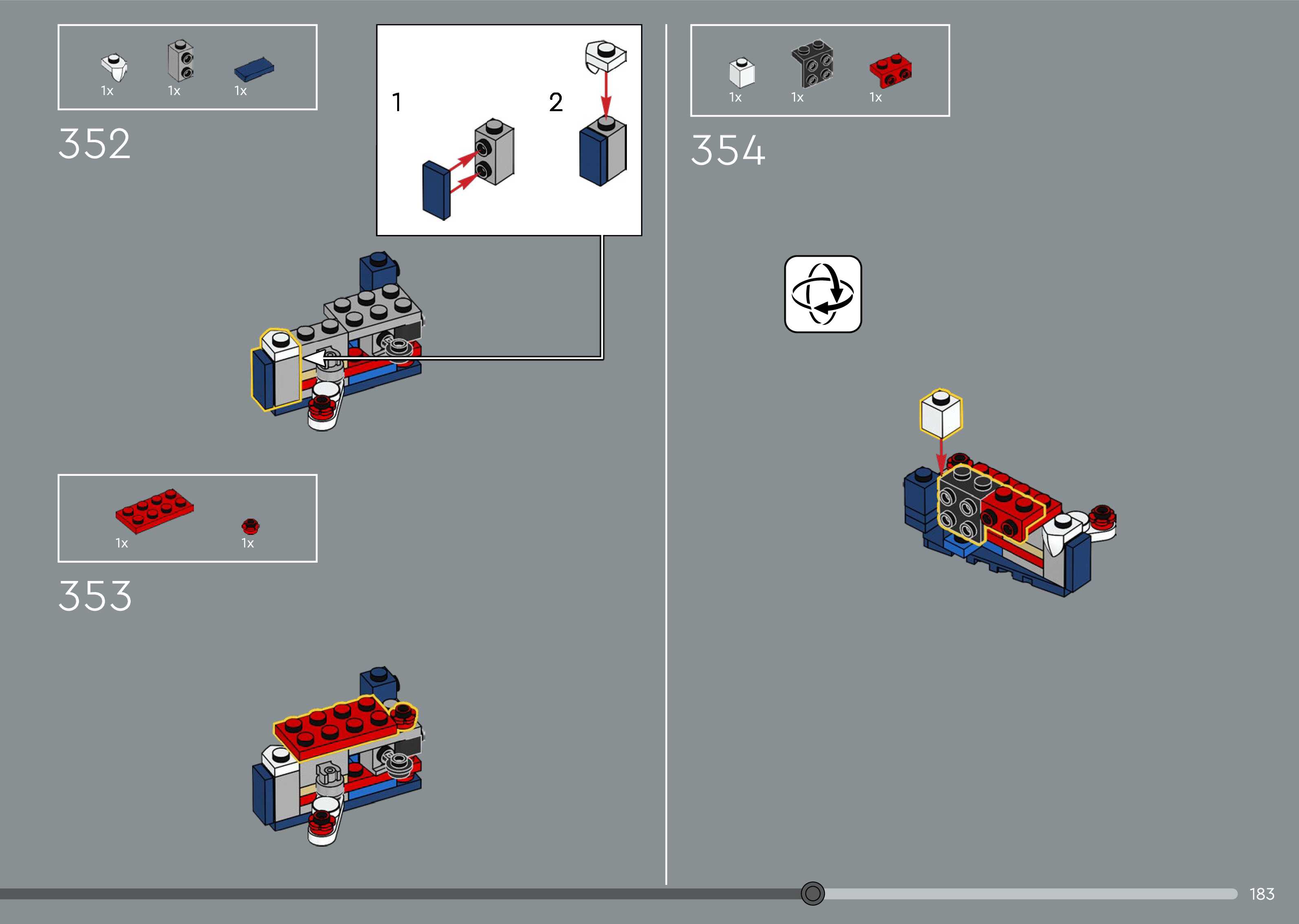 1x 1x 1x

352

1

2

1x 1x

353

1x 1x 1x

354

183