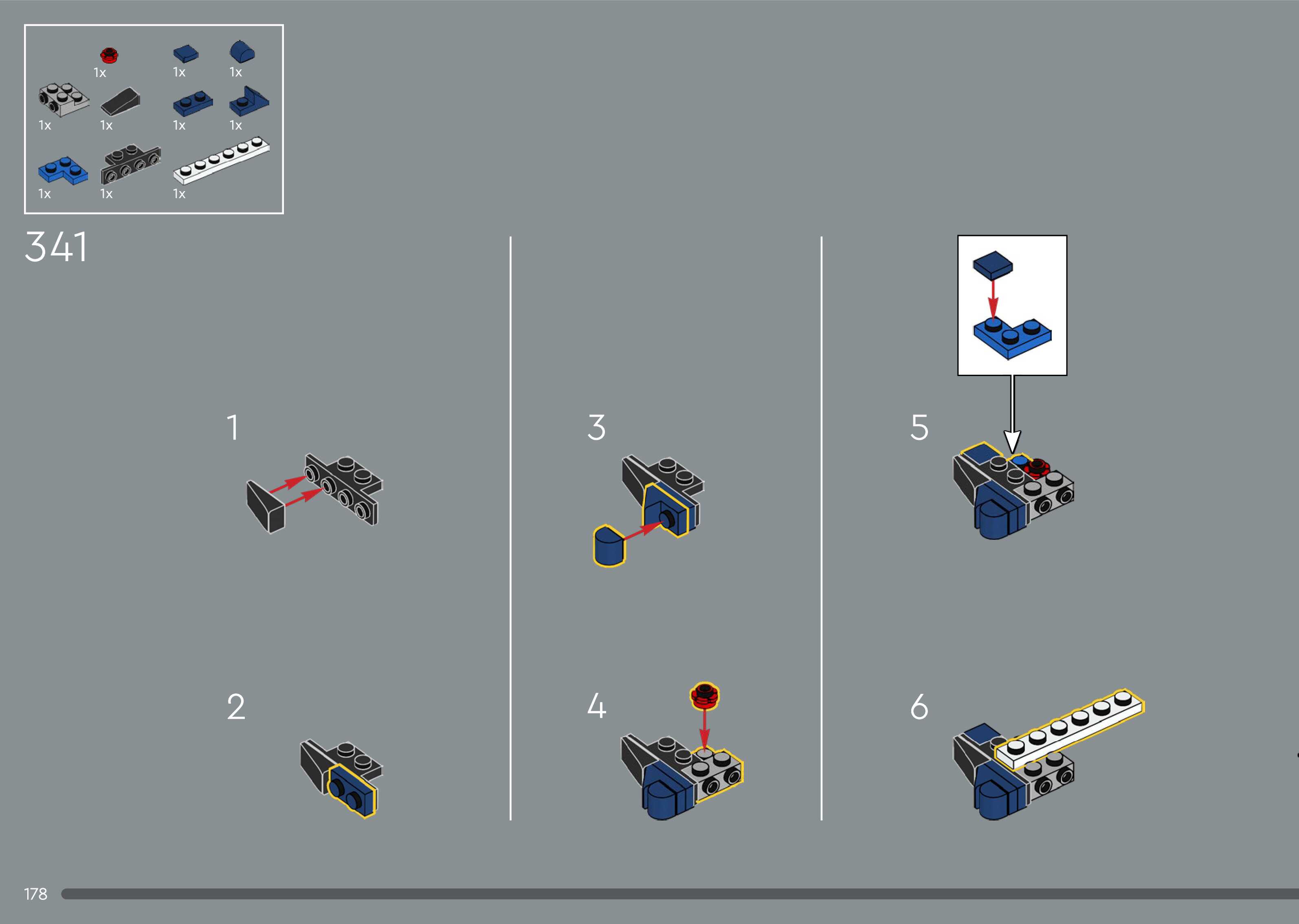 1x 1x 1x
1x 1x 1x 1x
1x 1x 1x

341

1

2

3

4

5

6

178