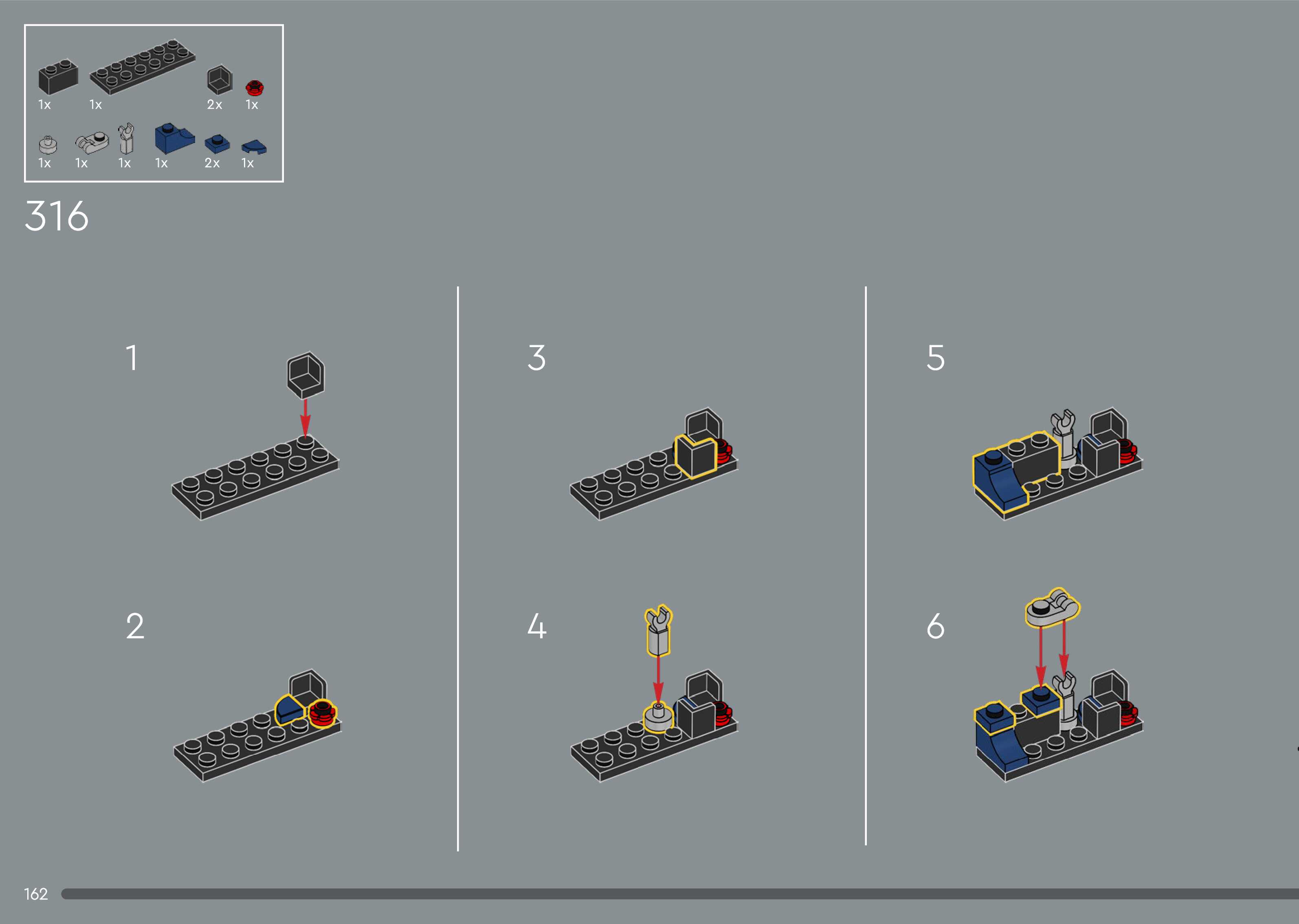 1x 1x 2x 1x

1x 1x 1x 1x 2x 1x

316

1

2

3

4

5

6

162